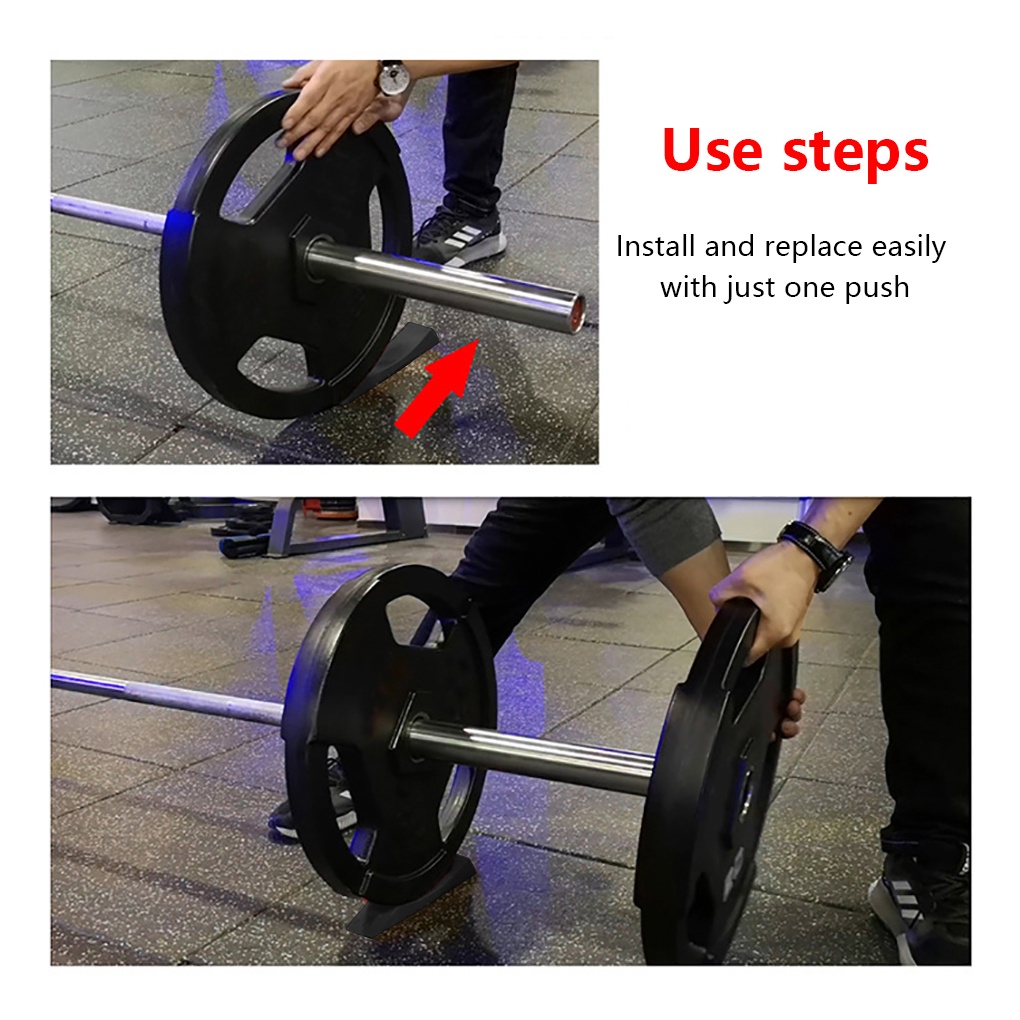 Use steps

Install and replace easily with just one push