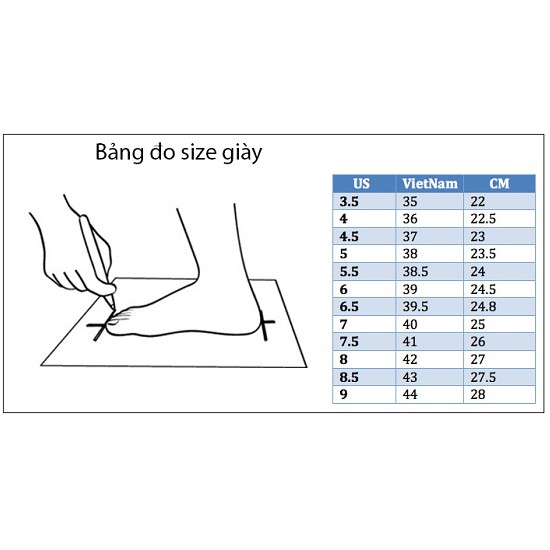 Bảng đo size giày

| US | VietNam | CM |
|---|---|---|
| 3.5 | 35 | 22 |
| 4 | 36 | 22.5 |
| 4.5 | 37 | 23 |
| 5 | 38 | 23.5 |
| 5.5 | 38.5 | 24 |
| 6 | 39 | 24.5 |
| 6.5 | 39.5 | 24.8 |
| 7 | 40 | 25 |
| 7.5 | 41 | 26 |
| 8 | 42 | 27 |
| 8.5 | 43 | 27.5 |
| 9 | 44 | 28 |