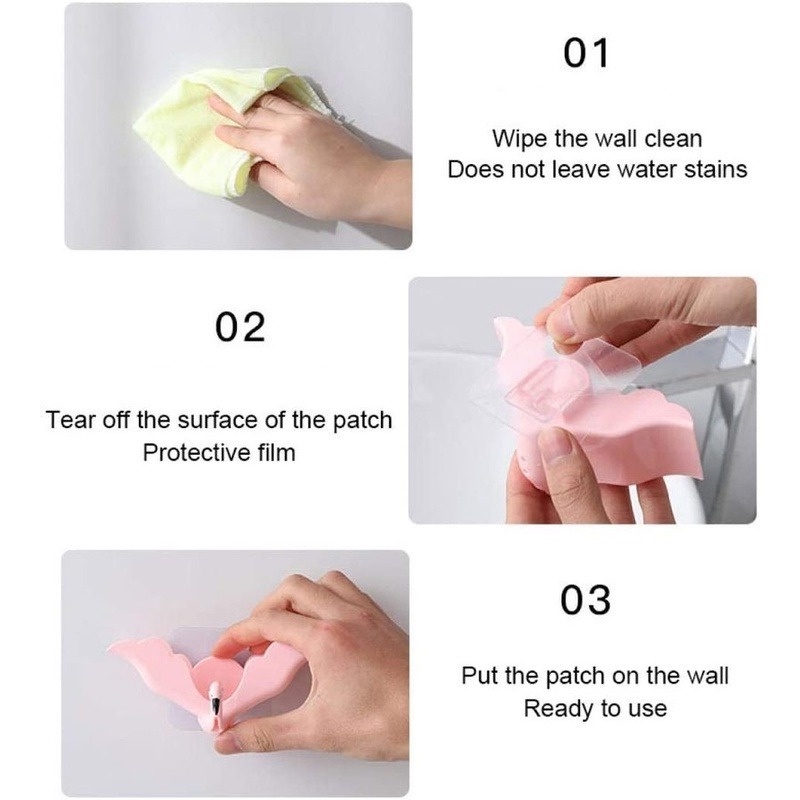 01

Wipe the wall clean
Does not leave water stains

02

Tear off the surface of the patch
Protective film

03

Put the patch on the wall
Ready to use