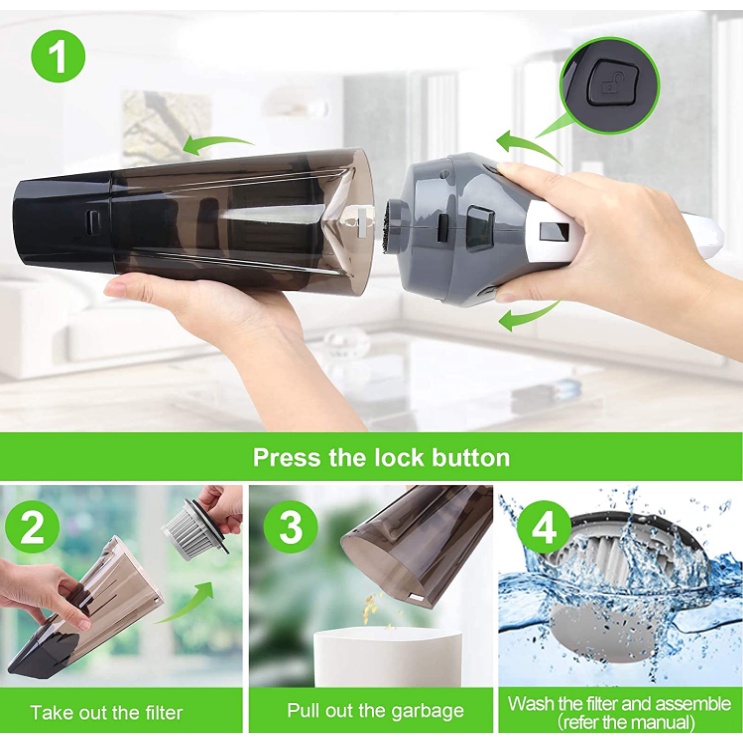 1

Press the lock button

2

Take out the filter

3

Pull out the garbage

4

Wash the filter and assemble (refer the manual)