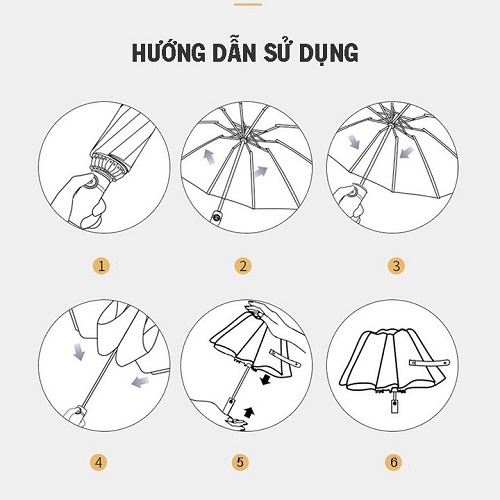 HƯỚNG DẪN SỬ DỤNG

1

2

3

4

5

6