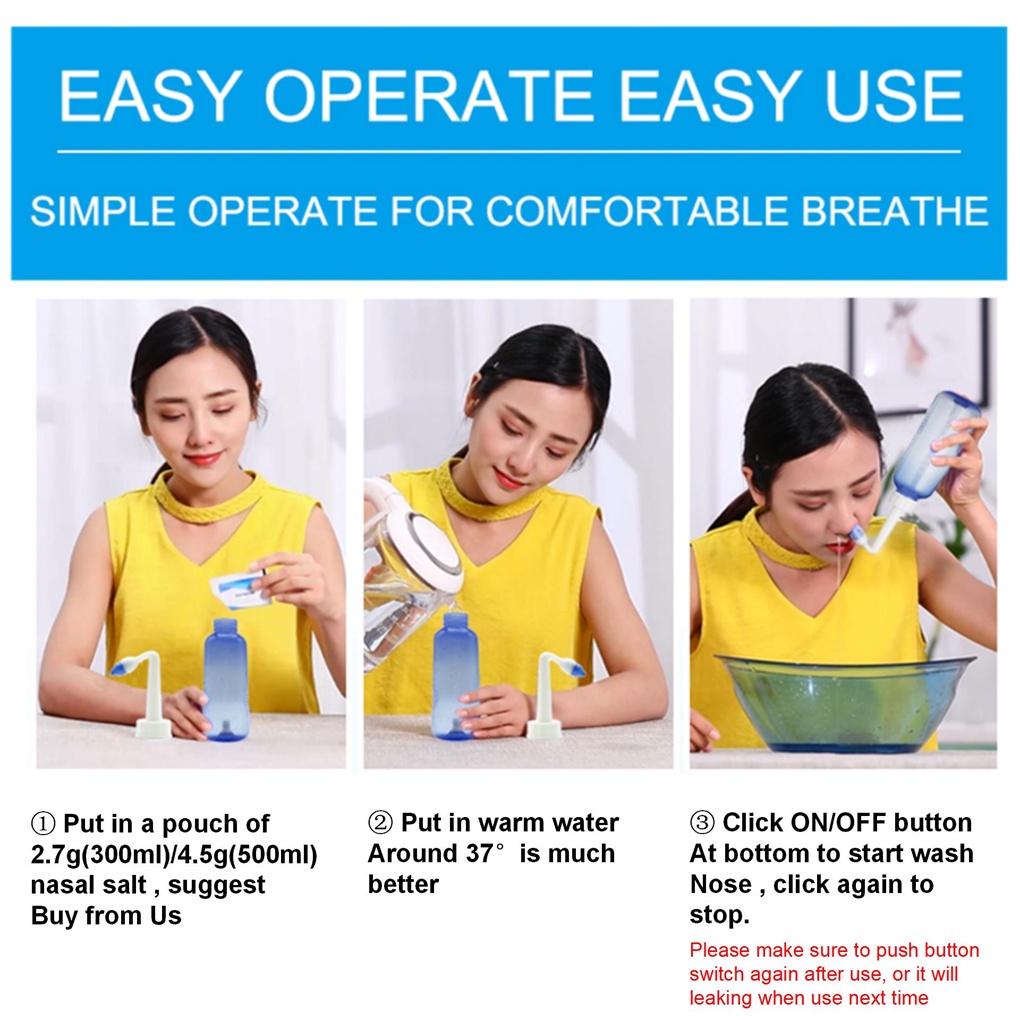 EASY OPERATE EASY USE

SIMPLE OPERATE FOR COMFORTABLE BREATHE

① Put in a pouch of 2.7g(300ml)/4.5g(500ml) nasal salt , suggest Buy from Us

② Put in warm water Around 37° is much better

③ Click ON/OFF button At bottom to start wash Nose , click again to stop.

Please make sure to push button switch again after use, or it will leaking when use next time