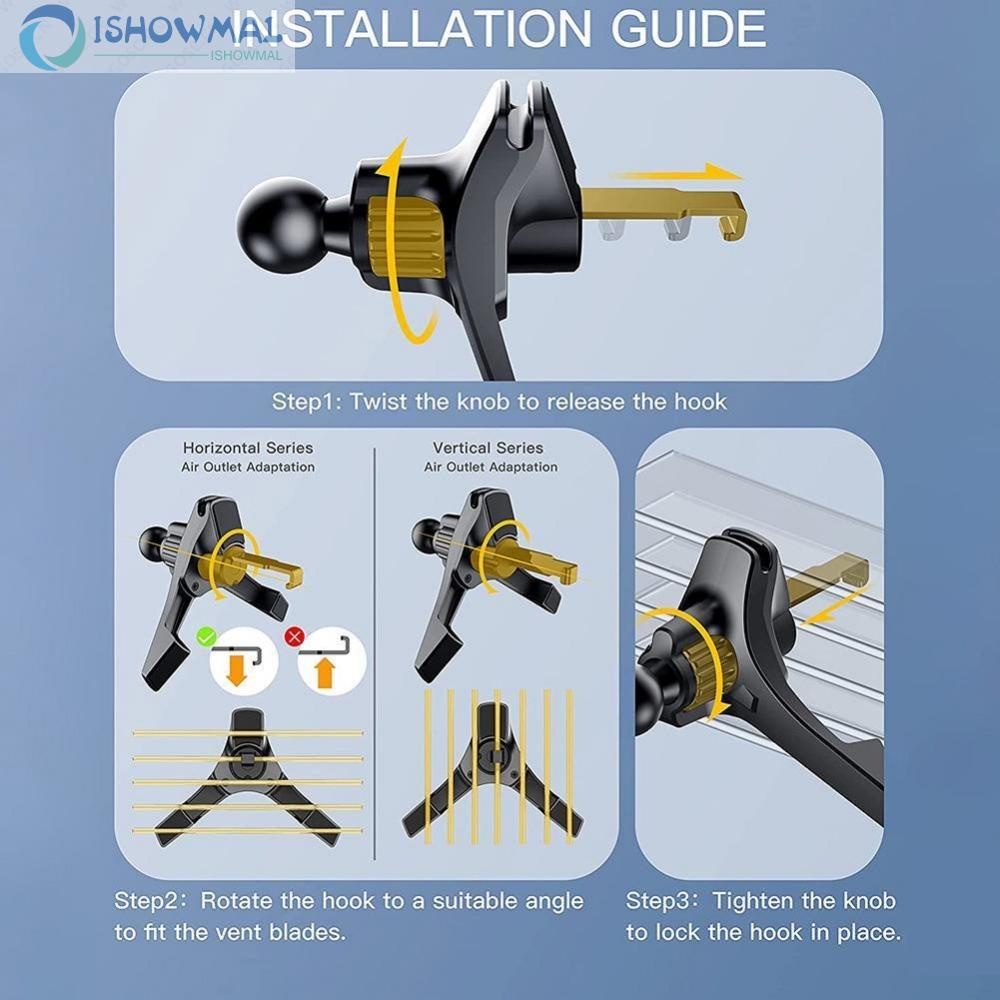 ISHOWMAL
ISHOWMAL
INSTALLATION GUIDE

Step1: Twist the knob to release the hook

Horizontal Series
Air Outlet Adaptation

Vertical Series
Air Outlet Adaptation

Step2: Rotate the hook to a suitable angle to fit the vent blades.

Step3: Tighten the knob to lock the hook in place.