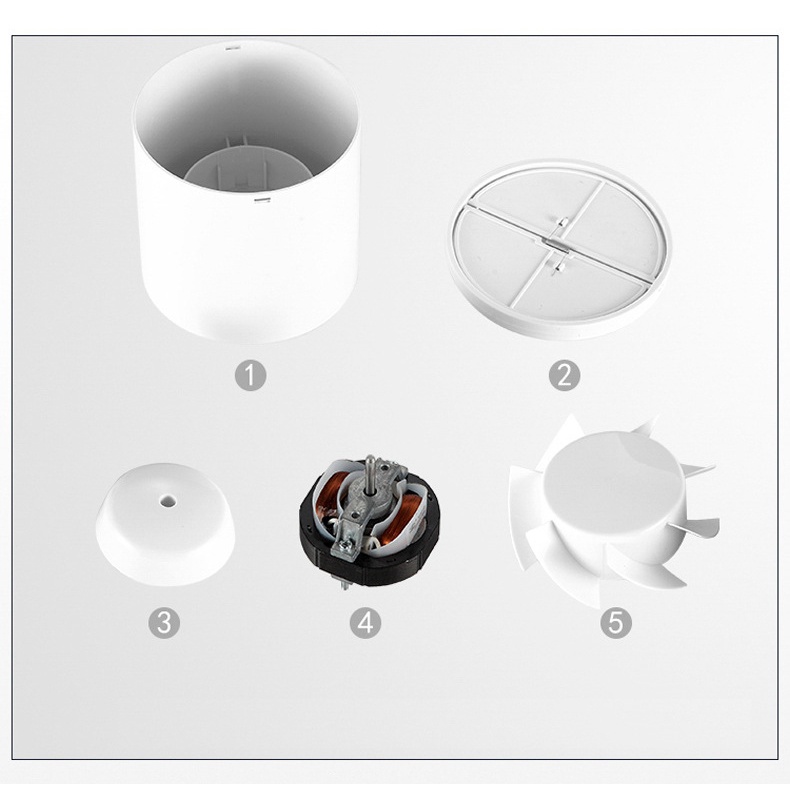 1

2

3

4

5