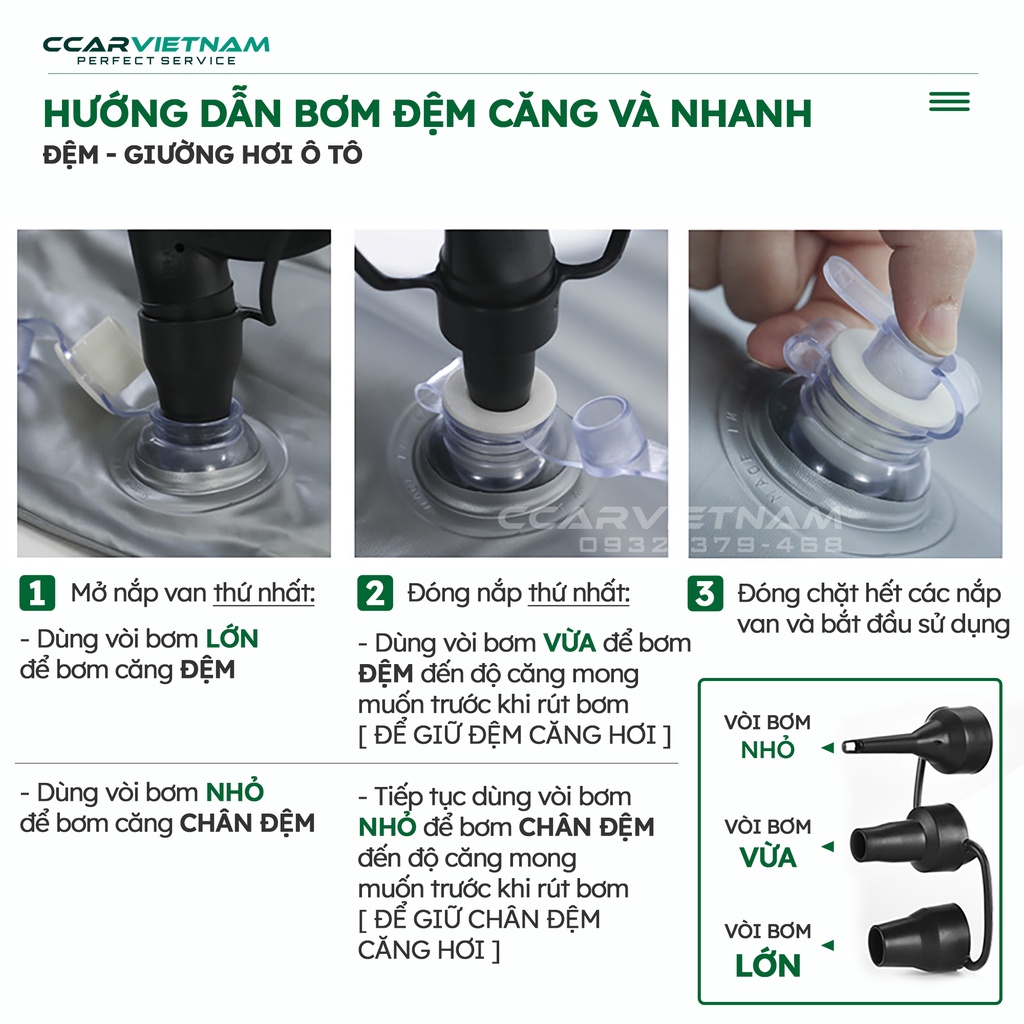 CCARVIETNAM
PERFECT SERVICE

HƯỚNG DẪN BƠM ĐỆM CĂNG VÀ NHANH
ĐỆM - GIƯỜNG HƠI Ô TÔ

CCARVIETNAM
0932 379-468

1 Mở nắp van thứ nhất:

- Dùng vòi bơm LỚN để bơm căng ĐỆM

- Dùng vòi bơm NHỎ để bơm căng CHÂN ĐỆM

2 Đóng nắp thứ nhất:

- Dùng vòi bơm VỪA để bơm ĐỆM đến độ căng mong muốn trước khi rút bơm [ ĐỂ GIỮ ĐỆM CĂNG HƠI ]

- Tiếp tục dùng vòi bơm NHỎ để bơm CHÂN ĐỆM đến độ căng mong muốn trước khi rút bơm [ ĐỂ GIỮ CHÂN ĐỆM CĂNG HƠI ]

3 Đóng chặt hết các nắp van và bắt đầu sử dụng

VÒI BƠM NHỎ
VÒI BƠM VỪA
VÒI BƠM LỚN