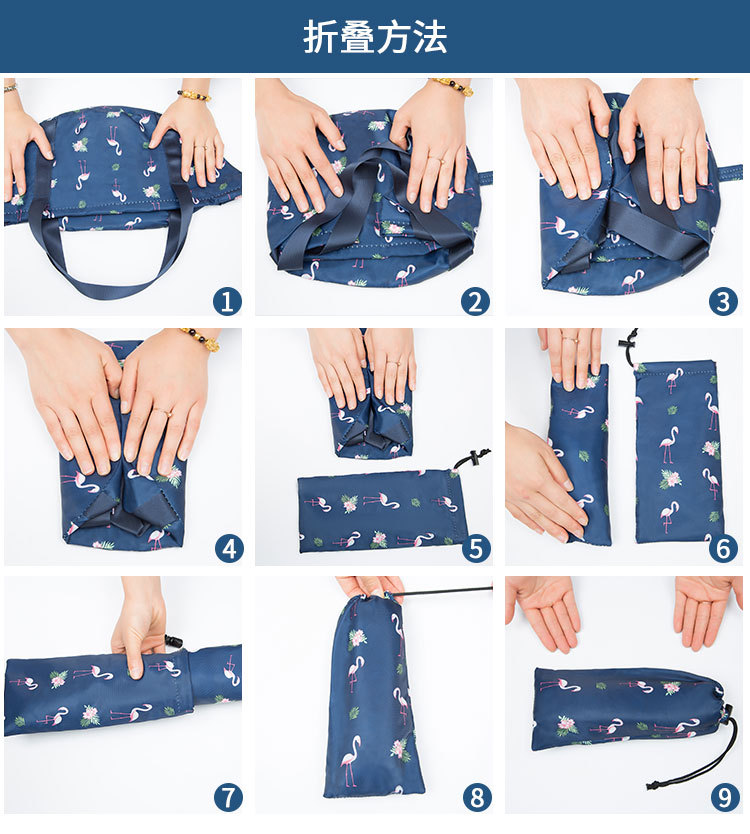 折叠方法

1

2

3

4

5

6

7

8

9