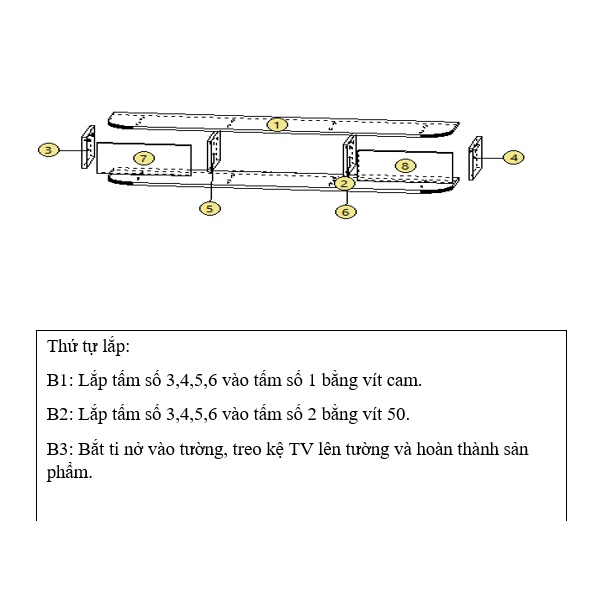 1
3
7
8
4
2
5
6

Thứ tự lắp:

B1: Lắp tấm số 3,4,5,6 vào tấm số 1 bằng vít cam.

B2: Lắp tấm số 3,4,5,6 vào tấm số 2 bằng vít 50.

B3: Bắt ti nở vào tường, treo kệ TV lên tường và hoàn thành sản phẩm.