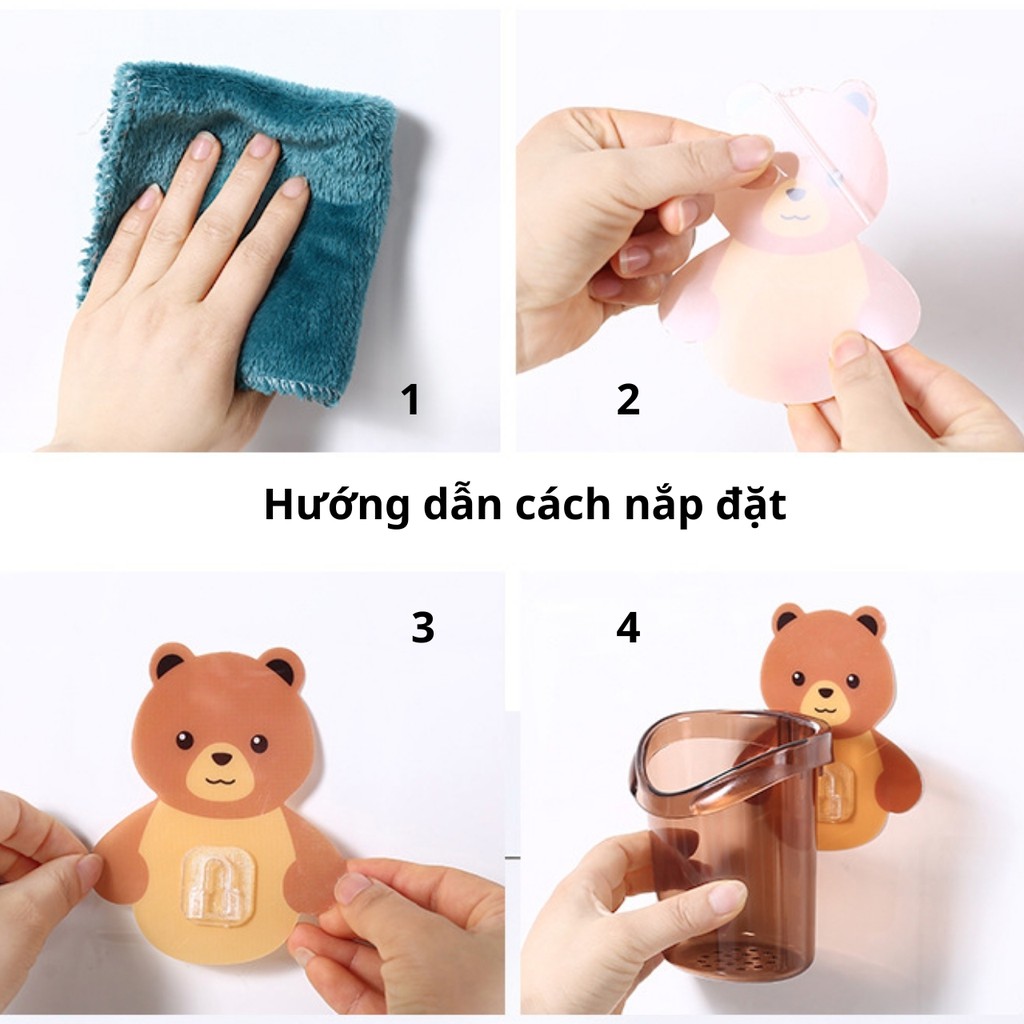 1

2

Hướng dẫn cách nắp đặt

3

4