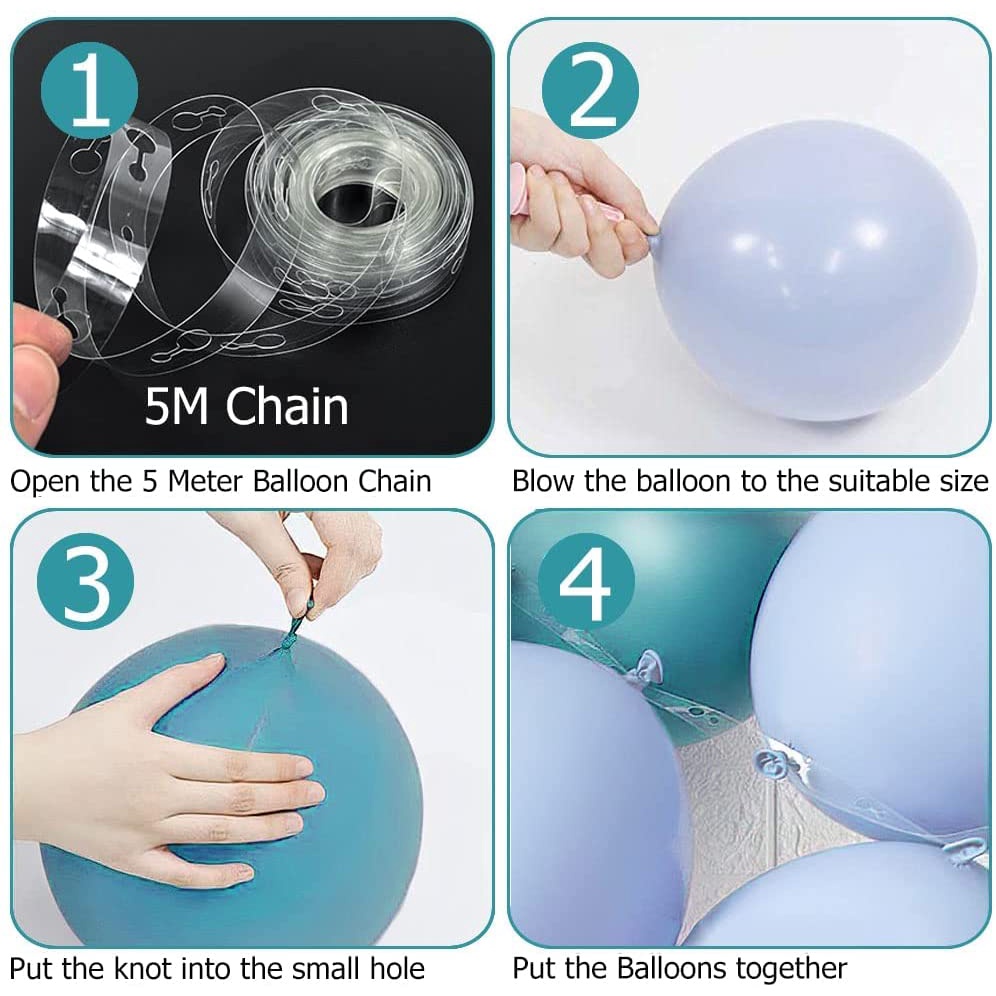 1

5M Chain

Open the 5 Meter Balloon Chain

2

Blow the balloon to the suitable size

3

Put the knot into the small hole

4

Put the Balloons together