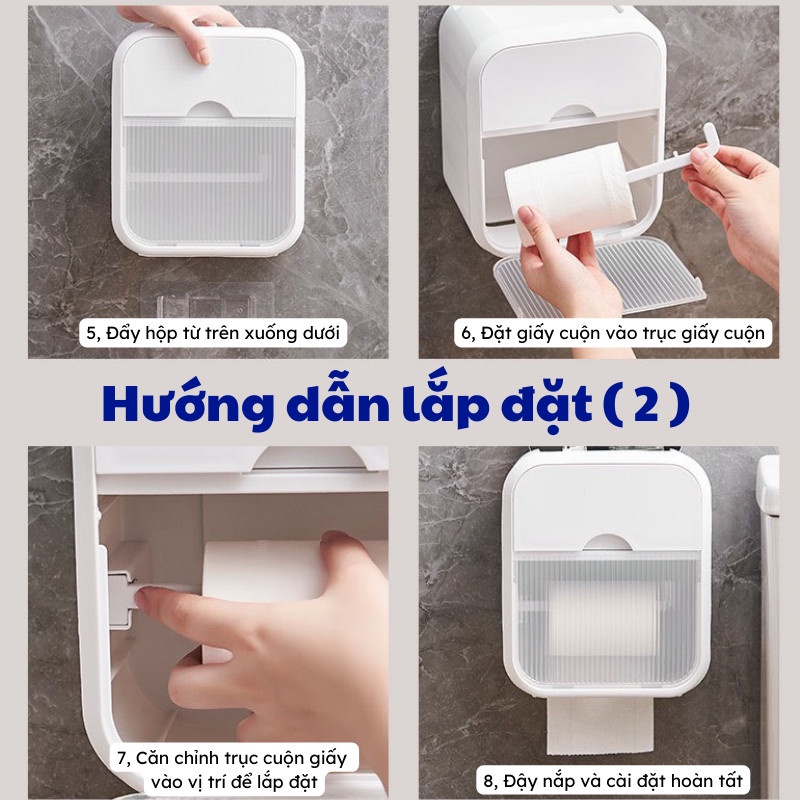 5, Đẩy hộp từ trên xuống dưới

6, Đặt giấy cuộn vào trục giấy cuộn

Hướng dẫn lắp đặt ( 2 )

7, Căn chỉnh trục cuộn giấy vào vị trí để lắp đặt

8, Đậy nắp và cài đặt hoàn tất