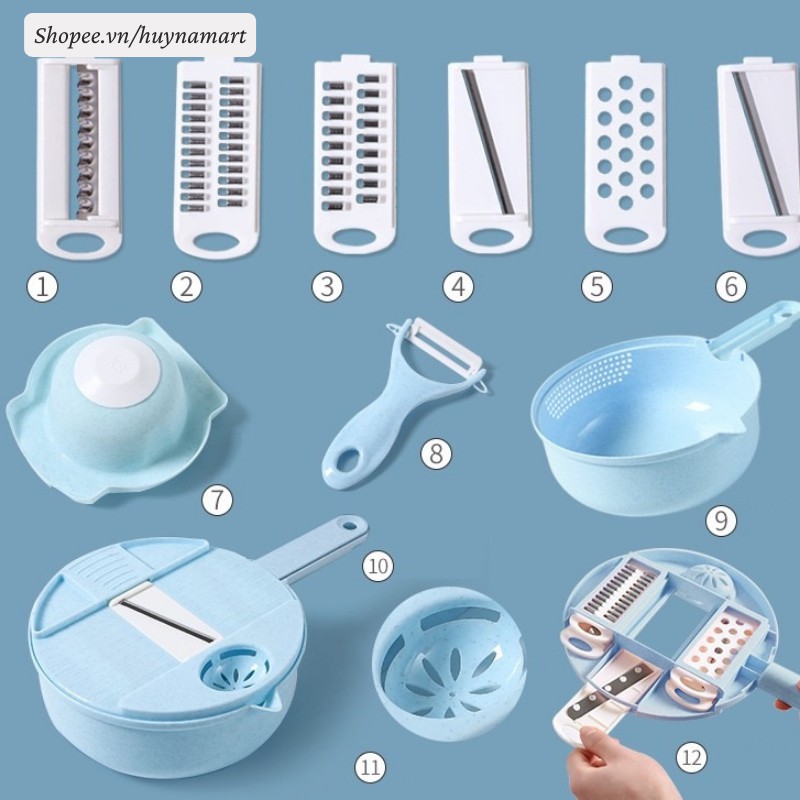 Shopee.vn/huynamart

1
2
3
4
5
6
7
8
9
10
11
12