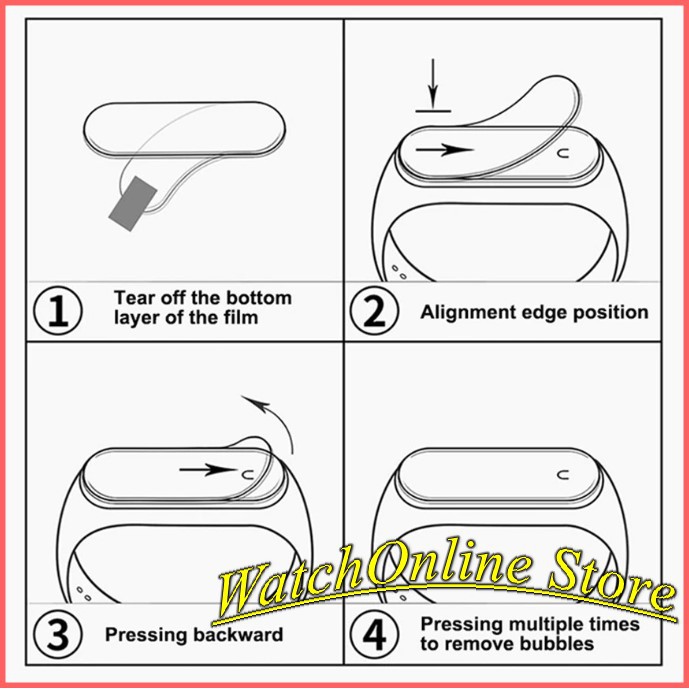 1 Tear off the bottom layer of the film

2 Alignment edge position

3 Pressing backward

4 Pressing multiple times to remove bubbles

WatchOnline Store