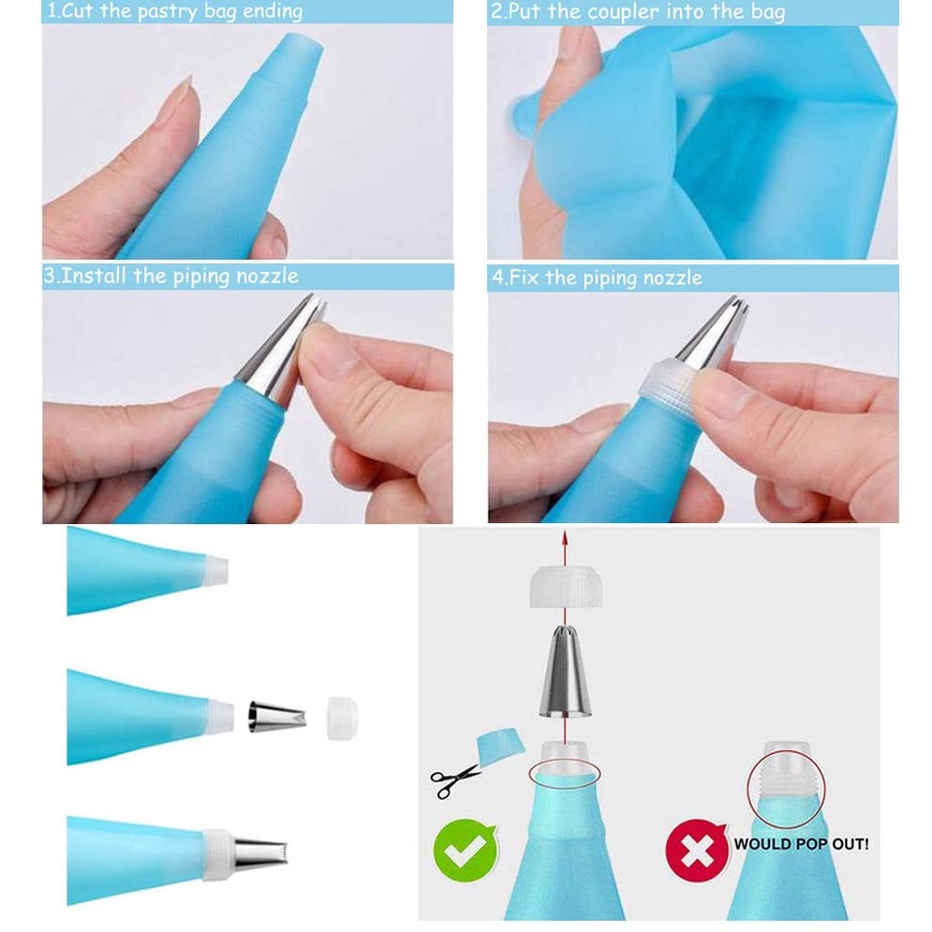 1.Cut the pastry bag ending

2.Put the coupler into the bag

3.Install the piping nozzle

4.Fix the piping nozzle

WOULD POP OUT!