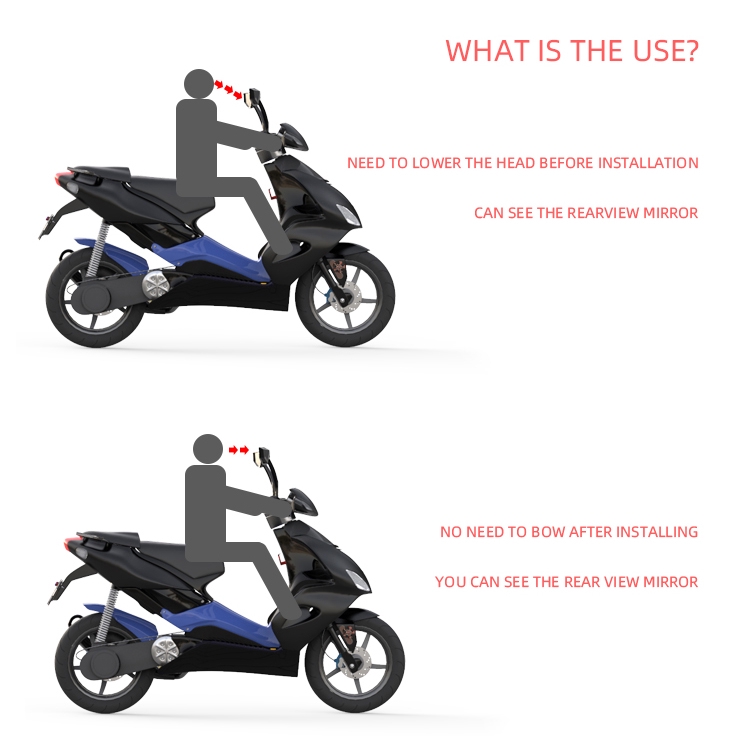 WHAT IS THE USE?

NEED TO LOWER THE HEAD BEFORE INSTALLATION

CAN SEE THE REARVIEW MIRROR

NO NEED TO BOW AFTER INSTALLING

YOU CAN SEE THE REAR VIEW MIRROR