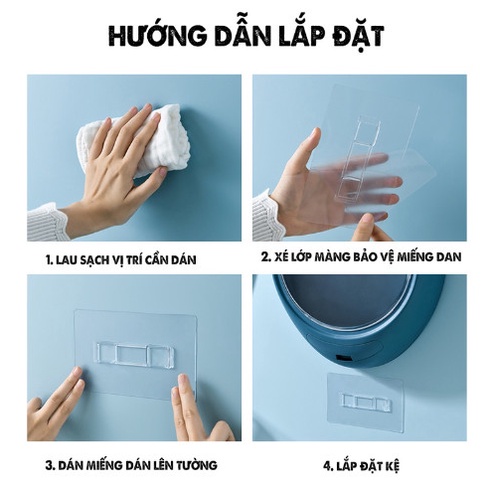 HƯỚNG DẪN LẮP ĐẶT

1. LAU SẠCH VỊ TRÍ CẦN DÁN

2. XÉ LỚP MÀNG BẢO VỆ MIẾNG DAN

3. DÁN MIẾNG DÁN LÊN TƯỜNG

4. LẮP ĐẶT KỆ