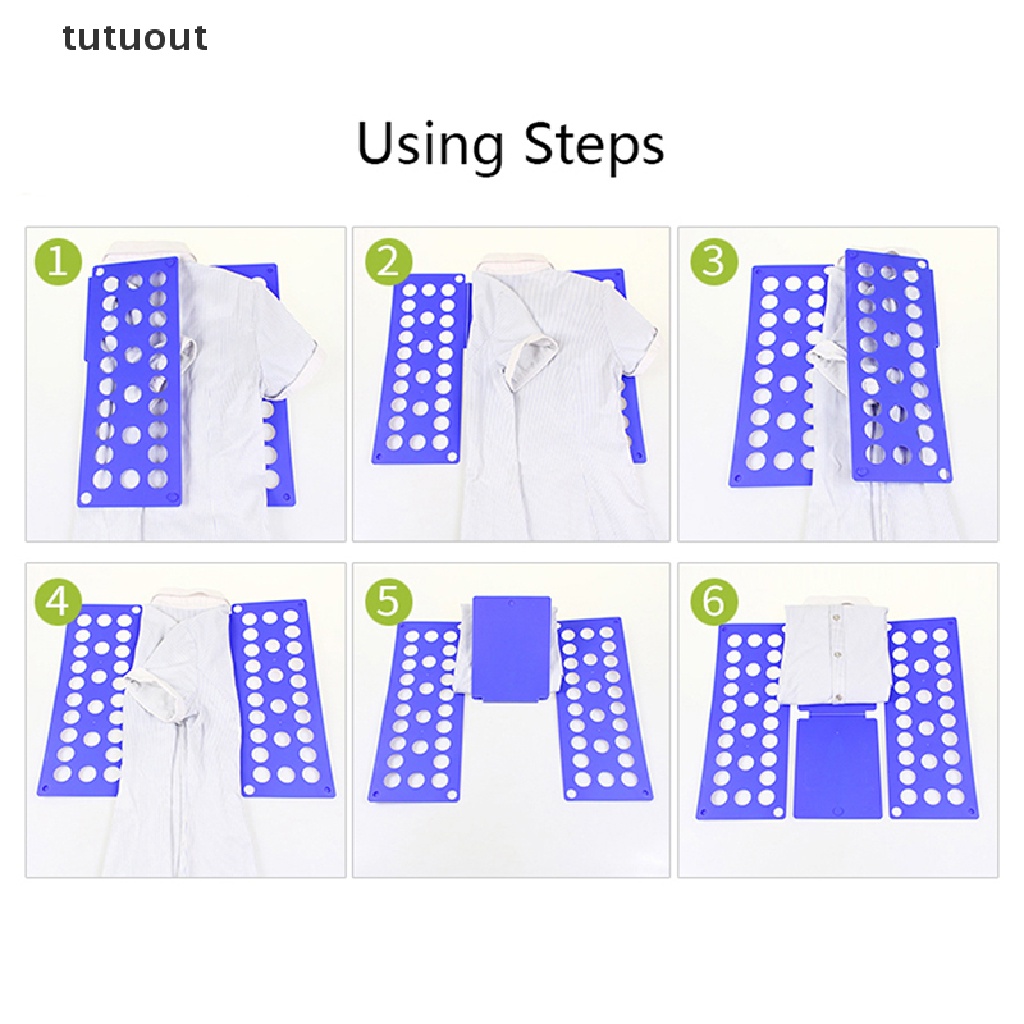 tutuout

Using Steps

1

2

3

4

5

6