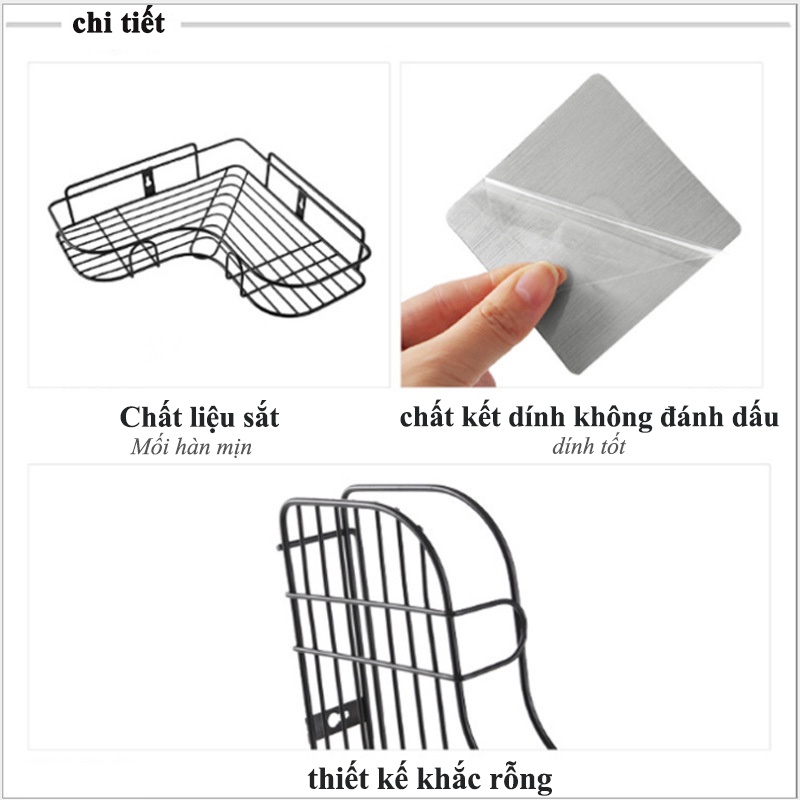 chi tiết

Chất liệu sắt
Mối hàn mịn

chất kết dính không đánh dấu
dính tốt

thiết kế khắc rỗng