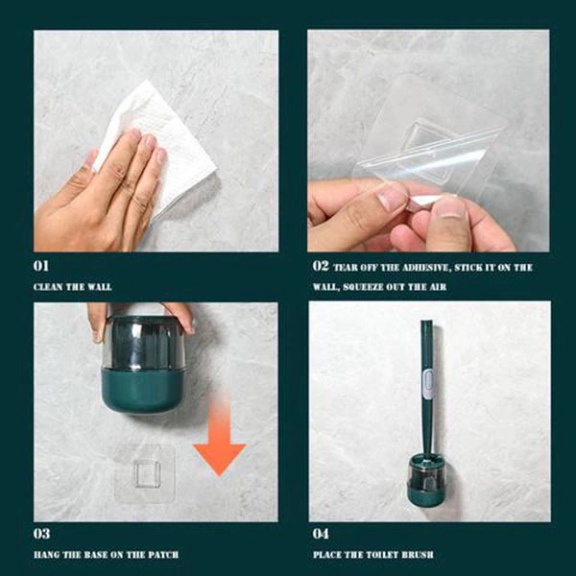 01
CLEAN THE WALL

02 TEAR OFF THE ADHESIVE, STICK IT ON THE WALL, SQUEEZE OUT THE AIR

03
HANG THE BASE ON THE PATCH

04
PLACE THE TOILET BRUSH