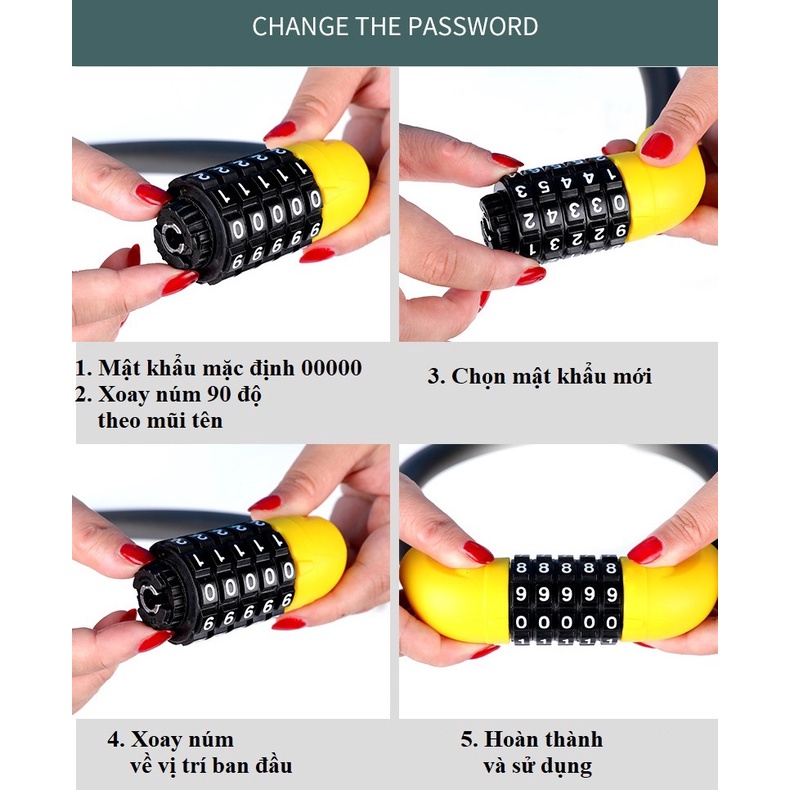 CHANGE THE PASSWORD

1. Mật khẩu mặc định 00000
2. Xoay núm 90 độ theo mũi tên

3. Chọn mật khẩu mới

4. Xoay núm về vị trí ban đầu

5. Hoàn thành và sử dụng