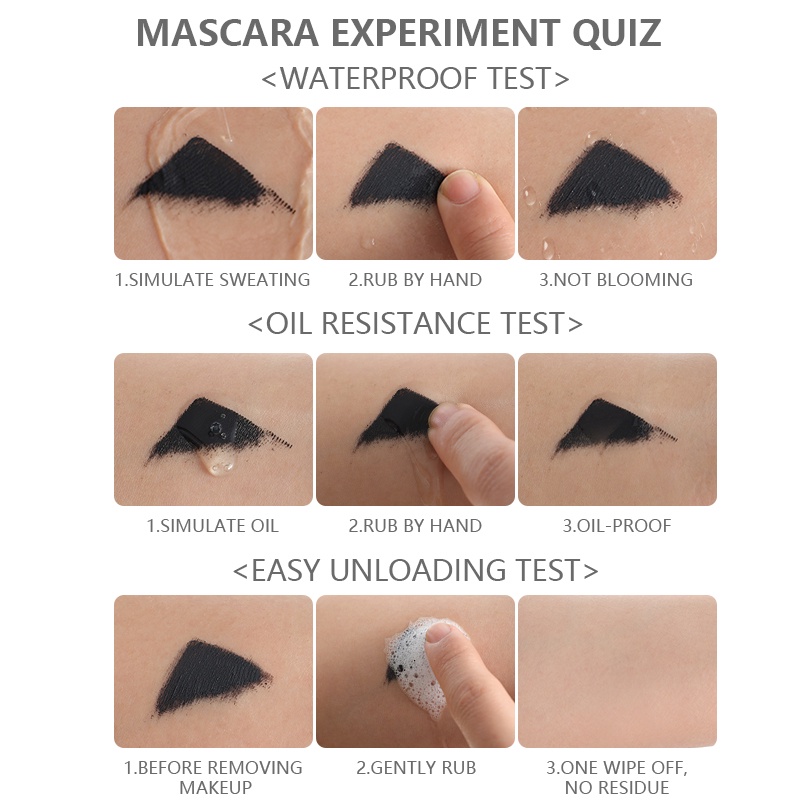 MASCARA EXPERIMENT QUIZ

<WATERPROOF TEST>

1.SIMULATE SWEATING

2.RUB BY HAND

3.NOT BLOOMING

<OIL RESISTANCE TEST>

1.SIMULATE OIL

2.RUB BY HAND

3.OIL-PROOF

<EASY UNLOADING TEST>

1.BEFORE REMOVING MAKEUP

2.GENTLY RUB

3.ONE WIPE OFF, NO RESIDUE