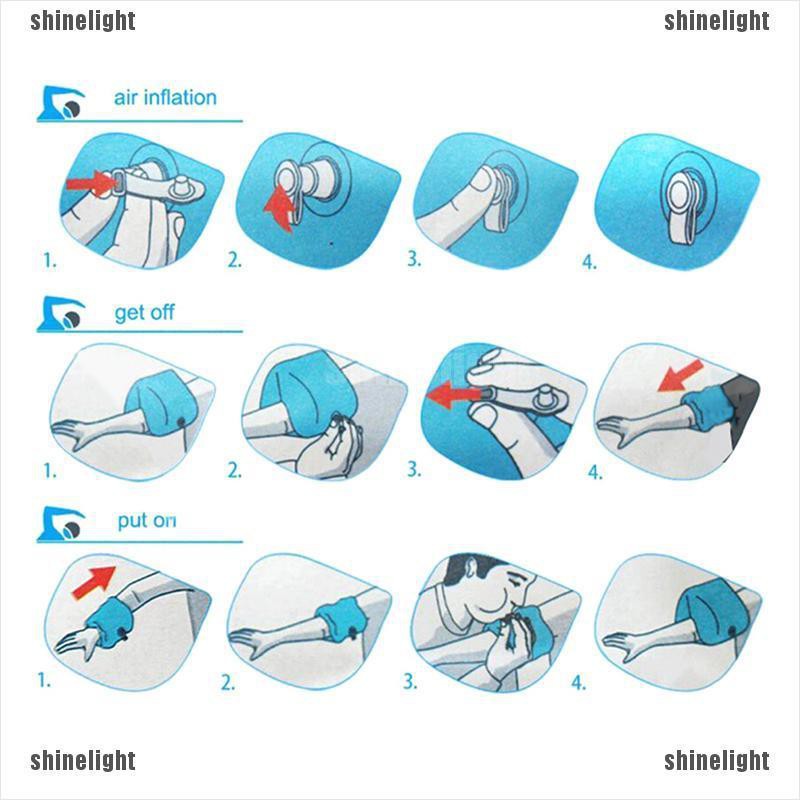 shinelight shinelight

air inflation

1. 2. 3. 4.

get off

1. 2. 3. 4.

put on

1. 2. 3. 4.

shinelight shinelight