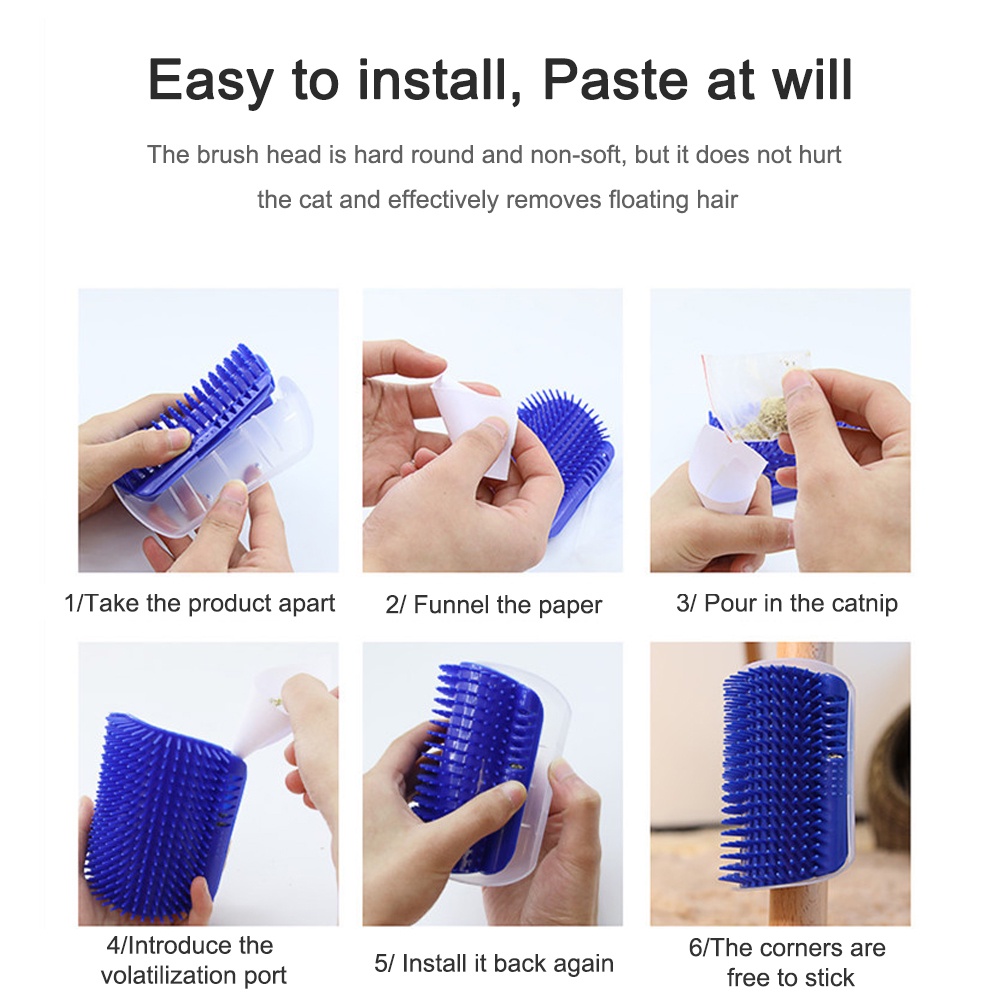 Easy to install, Paste at will

The brush head is hard round and non-soft, but it does not hurt the cat and effectively removes floating hair

1/Take the product apart

2/ Funnel the paper

3/ Pour in the catnip

4/Introduce the volatilization port

5/ Install it back again

6/The corners are free to stick