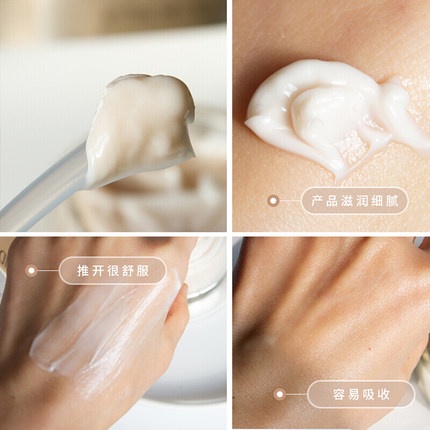 产品滋润细腻

推开很舒服

容易吸收