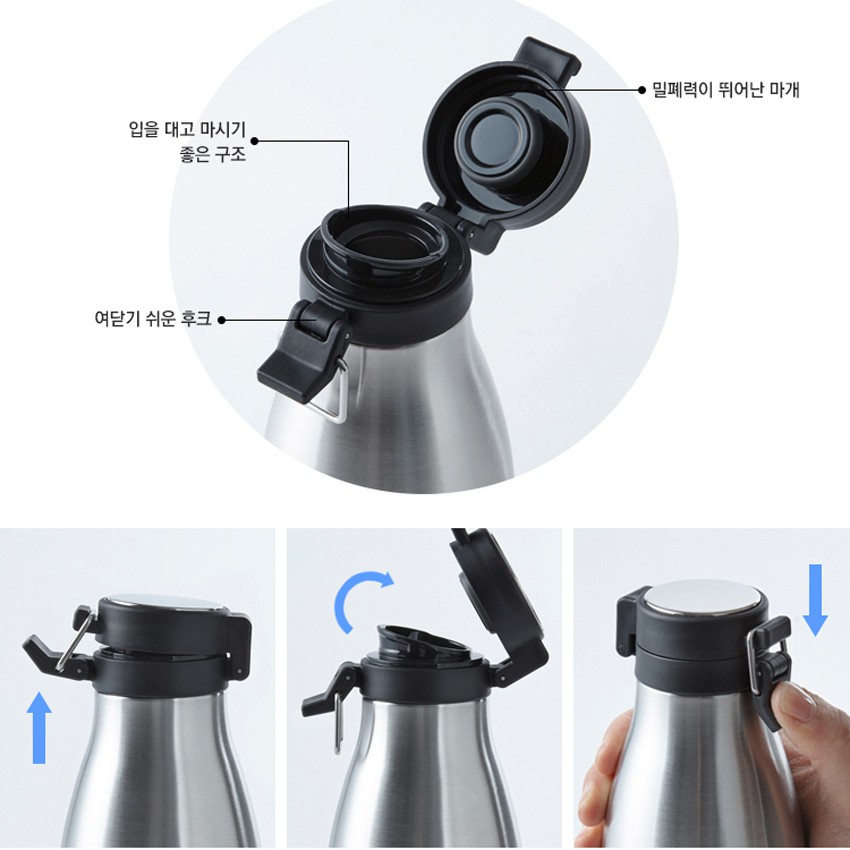 입을 대고 마시기 좋은 구조

밀폐력이 뛰어난 마개

여닫기 쉬운 후크