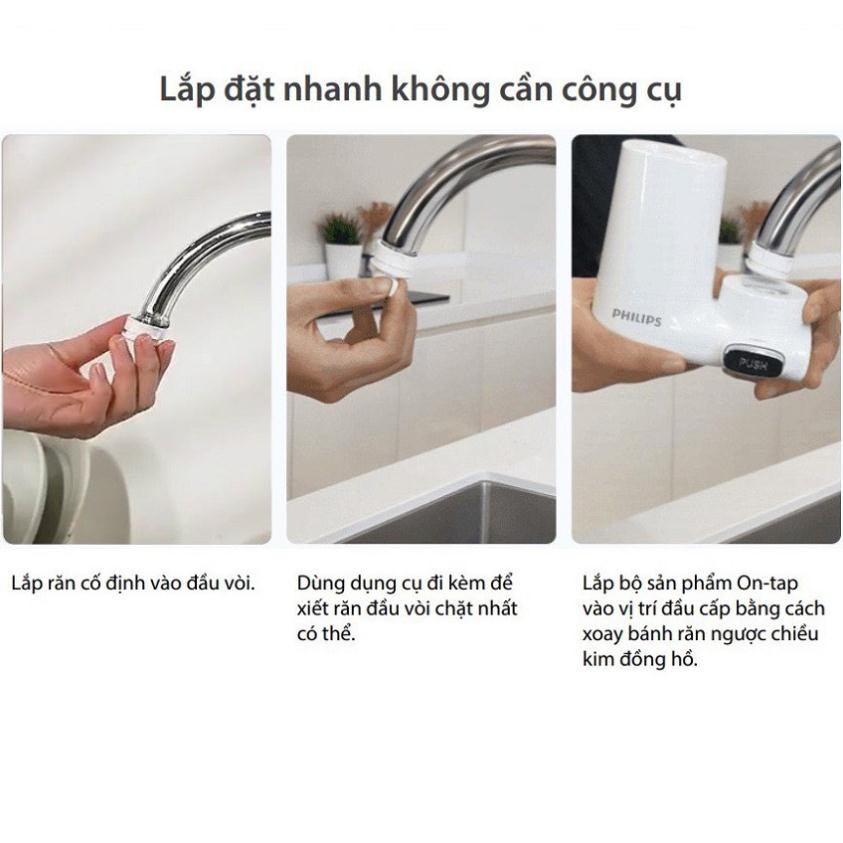 Lắp đặt nhanh không cần công cụ

PHILIPS

PUSH

Lắp răn cố định vào đầu vòi.

Dùng dụng cụ đi kèm để xiết răn đầu vòi chặt nhất có thể.

Lắp bộ sản phẩm On-tap vào vị trí đầu cấp bằng cách xoay bánh răn ngược chiều kim đồng hồ.