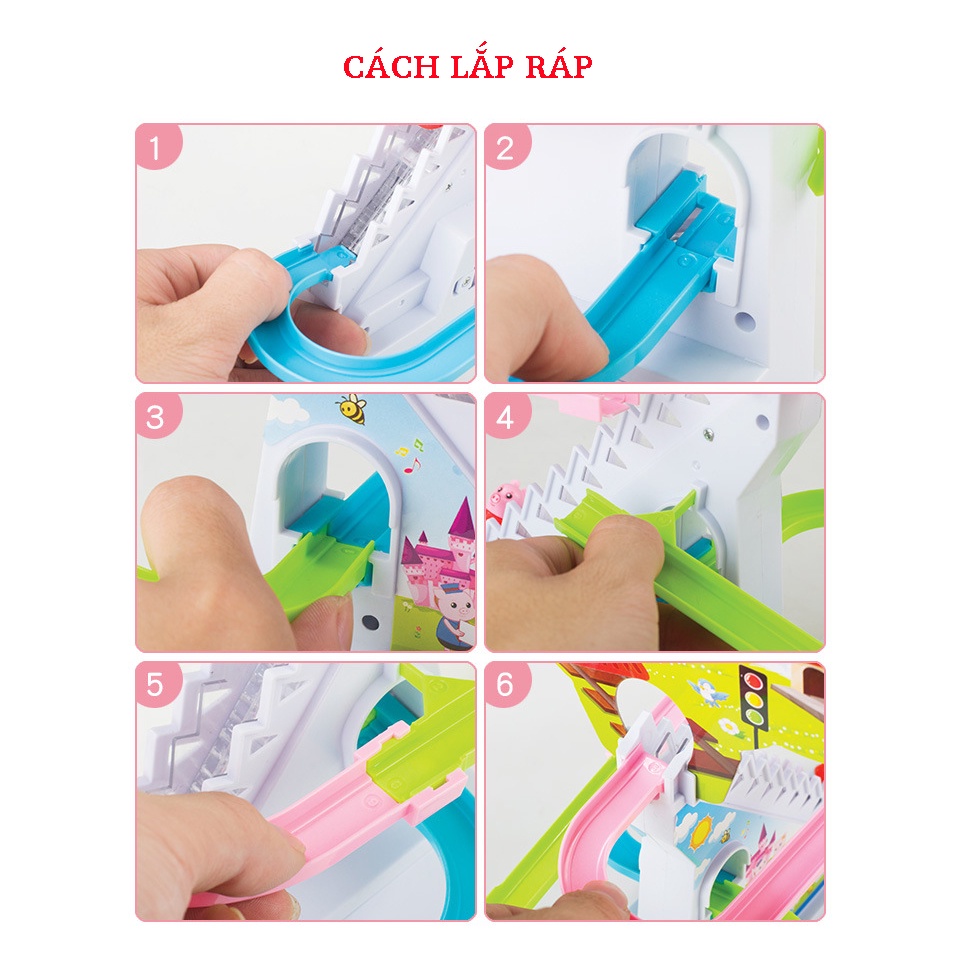 CÁCH LẮP RÁP

1

2

3

4

5

6