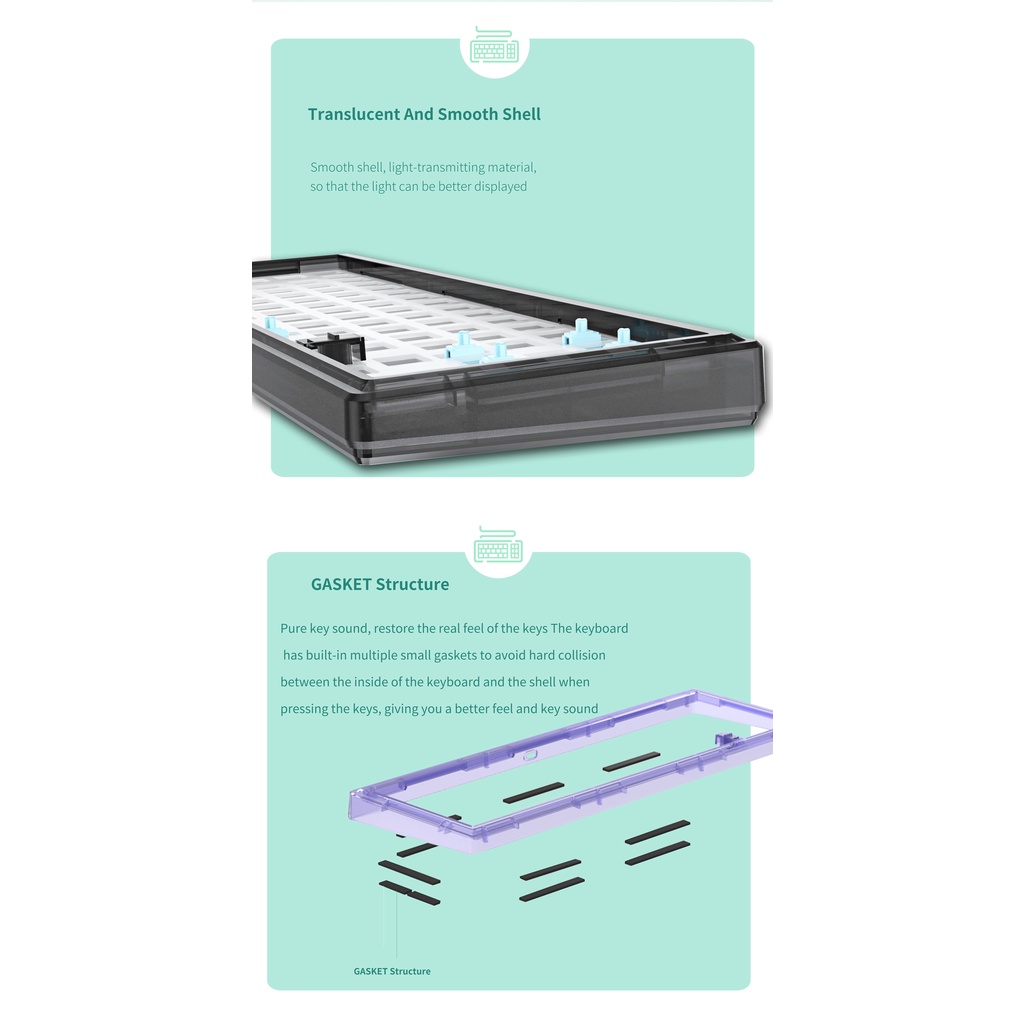 Translucent And Smooth Shell

Smooth shell, light-transmitting material, so that the light can be better displayed

GASKET Structure

Pure key sound, restore the real feel of the keys The keyboard has built-in multiple small gaskets to avoid hard collision between the inside of the keyboard and the shell when pressing the keys, giving you a better feel and key sound

GASKET Structure