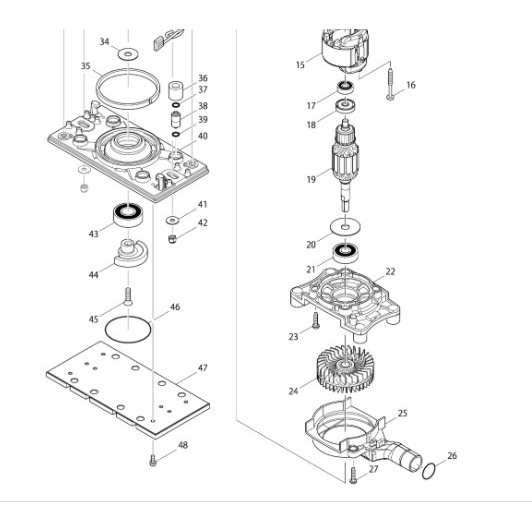 34
35
36
37
38
39
40
41
42
43
44
45
46
47
48
15
16
17
18
19
20
21
22
23
24
25
26
27