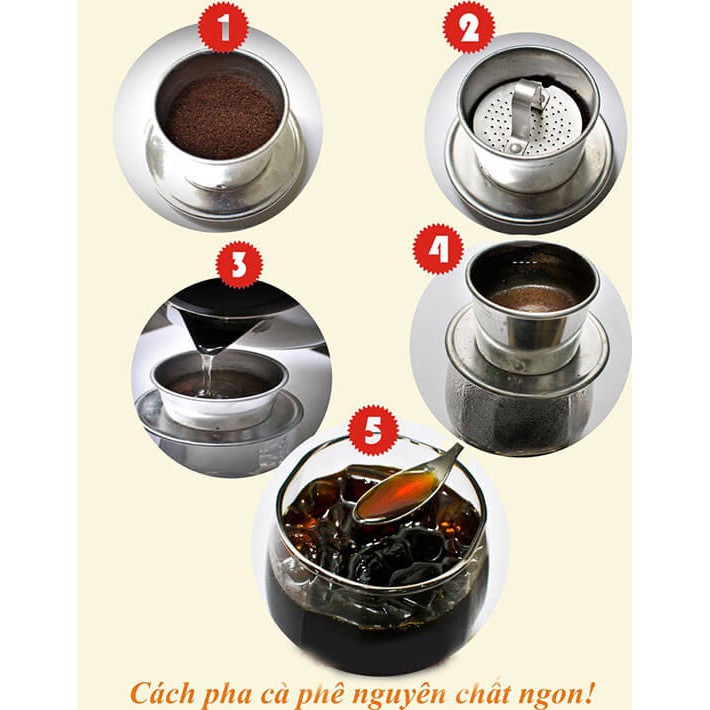 1

2

3

4

5

Cách pha cà phê nguyên chất ngon!