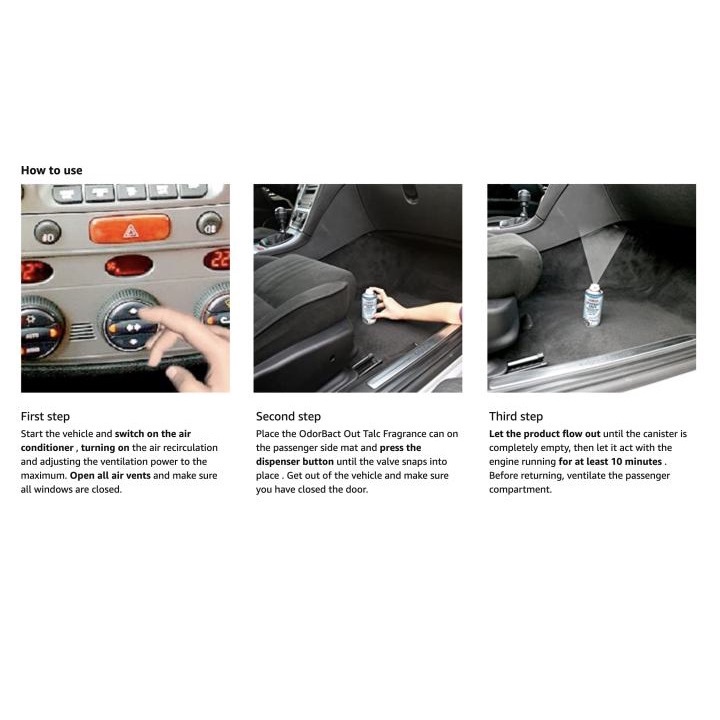 How to use

First step
Start the vehicle and switch on the air conditioner , turning on the air recirculation and adjusting the ventilation power to the maximum. Open all air vents and make sure all windows are closed.

Second step
Place the OdorBact Out Talc Fragrance can on the passenger side mat and press the dispenser button until the valve snaps into place . Get out of the vehicle and make sure you have closed the door.

Third step
Let the product flow out until the canister is completely empty, then let it act with the engine running for at least 10 minutes . Before returning, ventilate the passenger compartment.