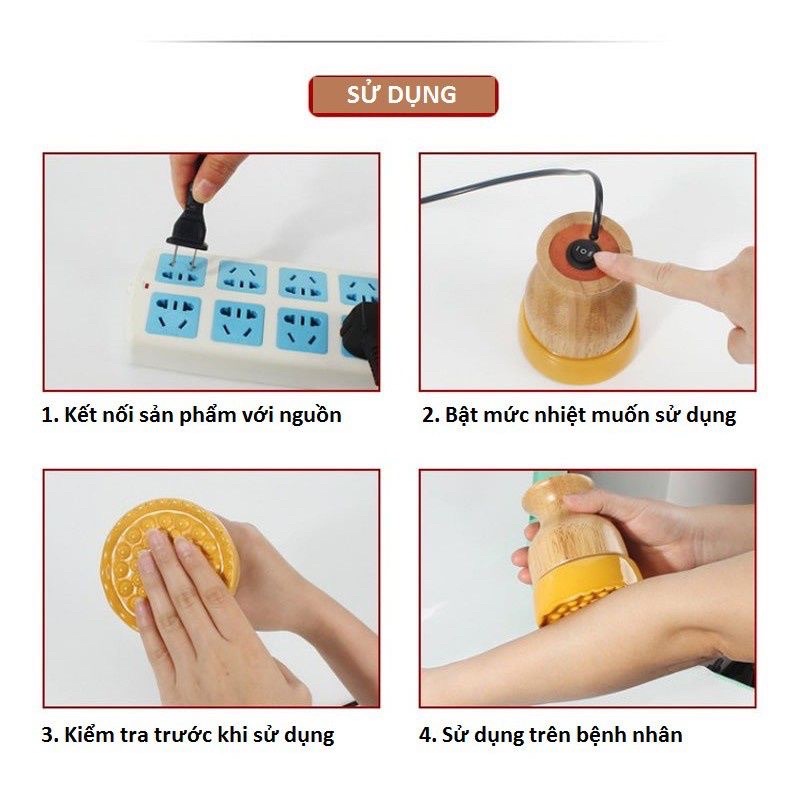 SỬ DỤNG

1. Kết nối sản phẩm với nguồn

2. Bật mức nhiệt muốn sử dụng

3. Kiểm tra trước khi sử dụng

4. Sử dụng trên bệnh nhân