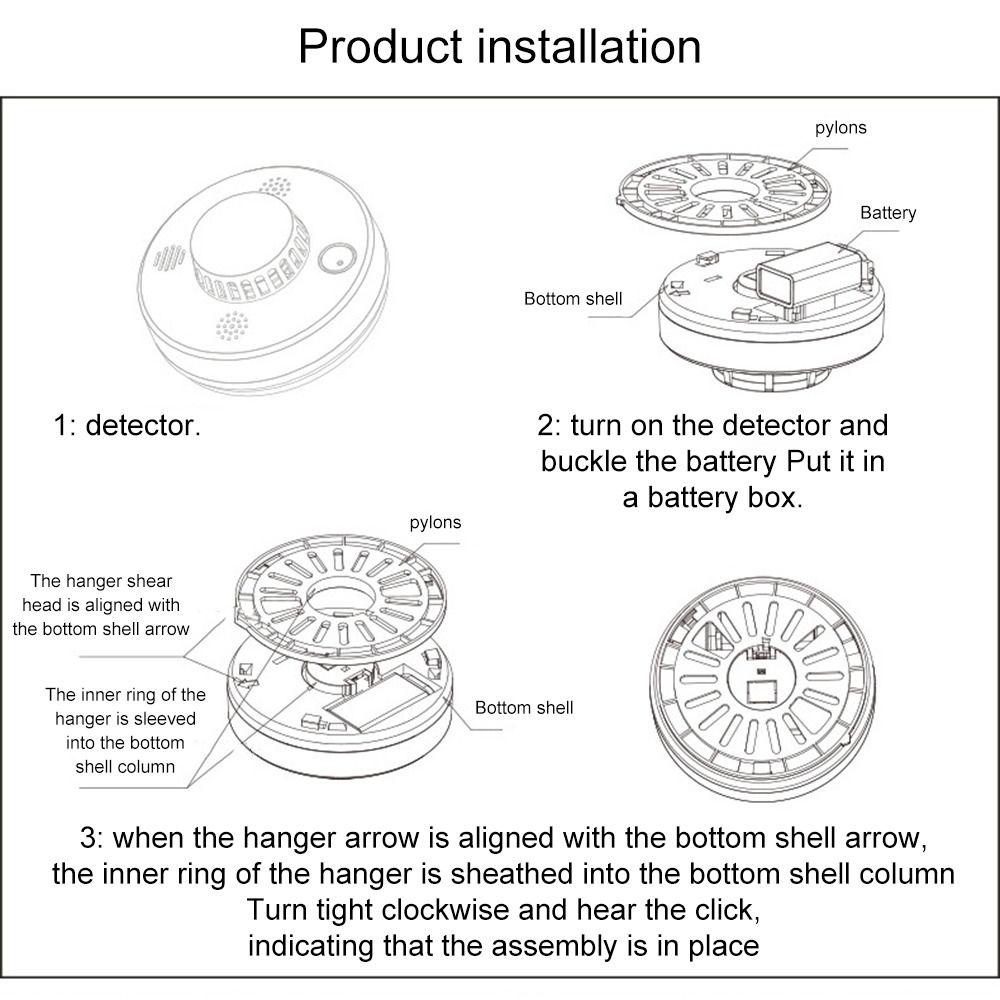 Product installation

pylons

Battery

Bottom shell

1: detector.

2: turn on the detector and buckle the battery Put it in a battery box.

pylons

The hanger shear head is aligned with the bottom shell arrow

The inner ring of the hanger is sleeved into the bottom shell column

Bottom shell

3: when the hanger arrow is aligned with the bottom shell arrow, the inner ring of the hanger is sheathed into the bottom shell column Turn tight clockwise and hear the click, indicating that the assembly is in place