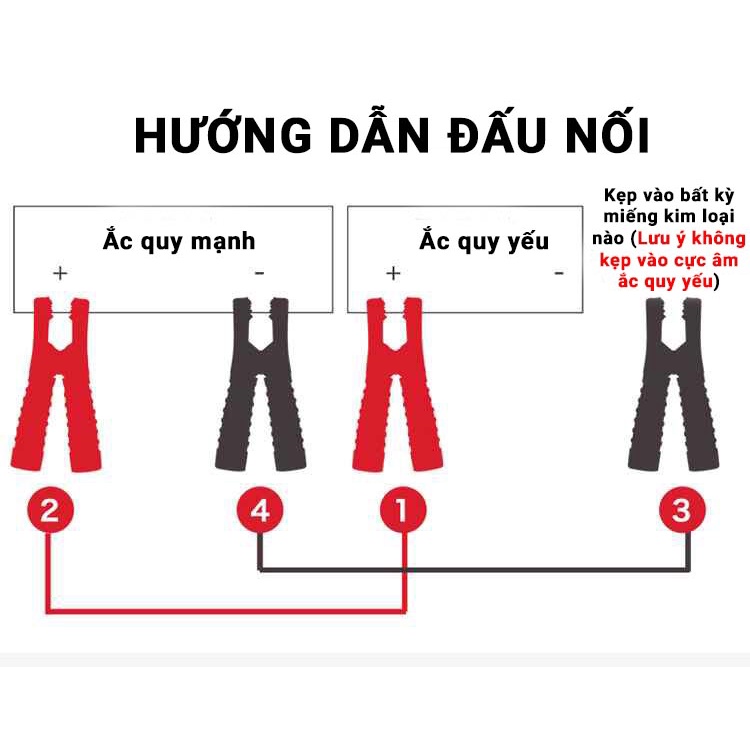 HƯỚNG DẪN ĐẤU NỐI

Ắc quy mạnh
+ -

Ắc quy yếu
+ -

Kẹp vào bất kỳ miếng kim loại nào (Lưu ý không kẹp vào cực âm ắc quy yếu)

2 4 1 3