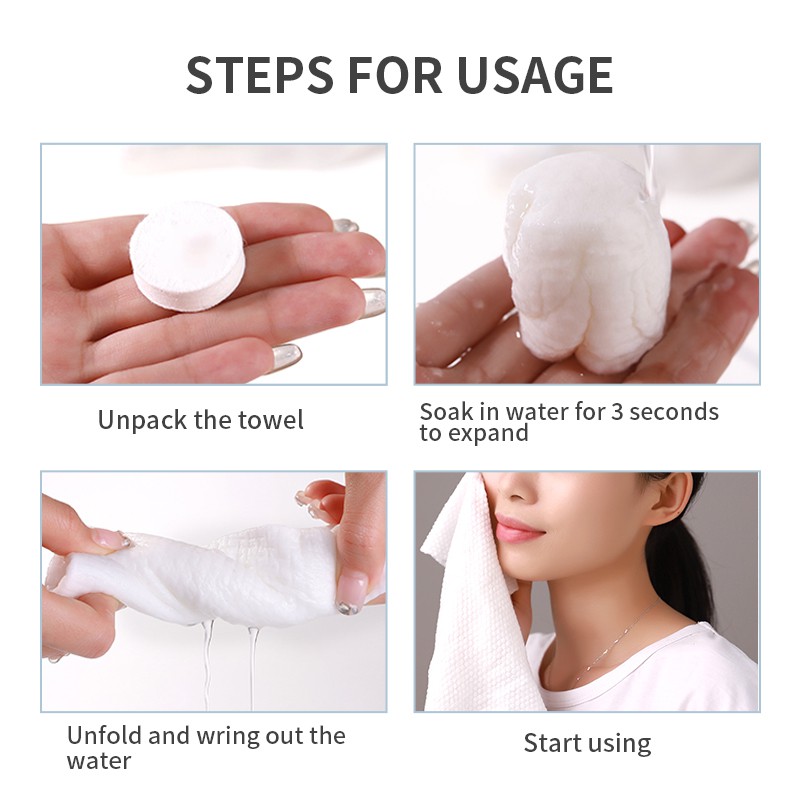 STEPS FOR USAGE

Unpack the towel

Soak in water for 3 seconds to expand

Unfold and wring out the water

Start using