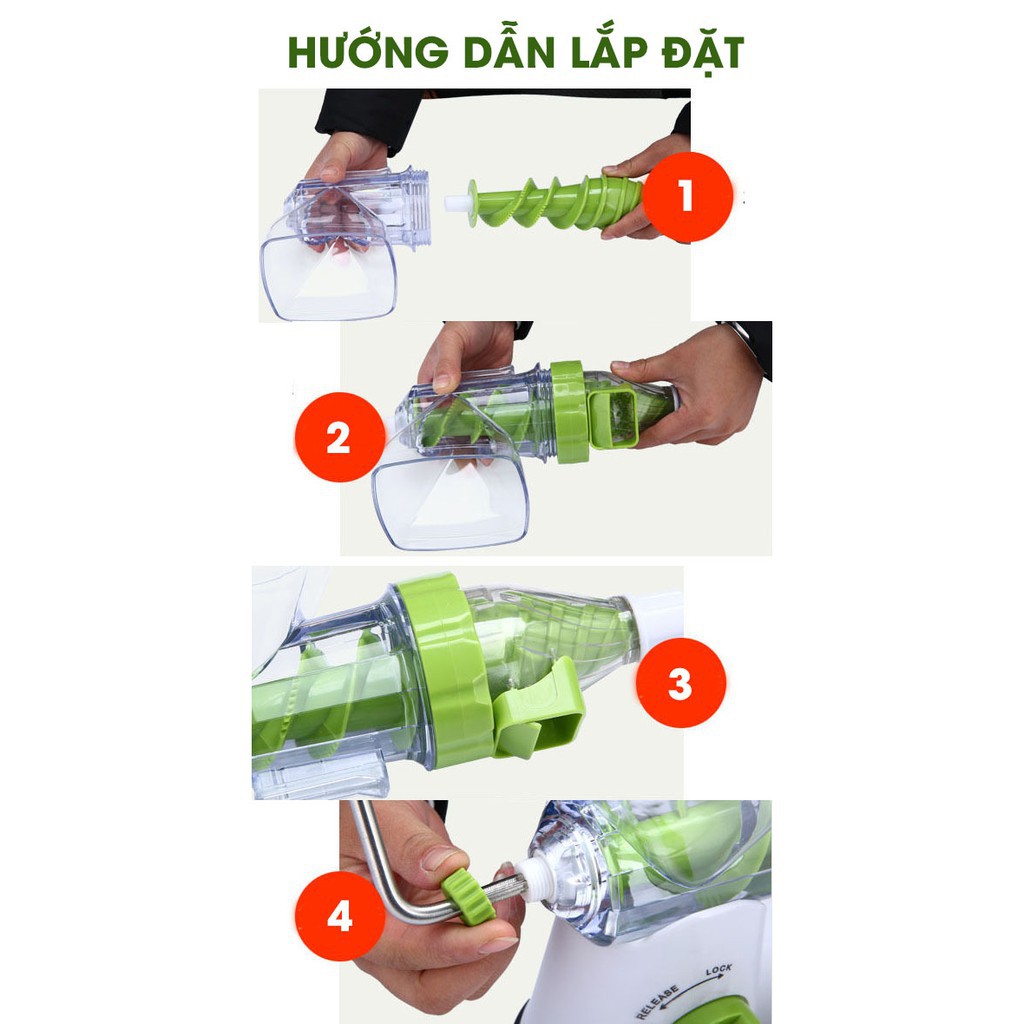 HƯỚNG DẪN LẮP ĐẶT

1

2

3

4

RELEASE LOCK