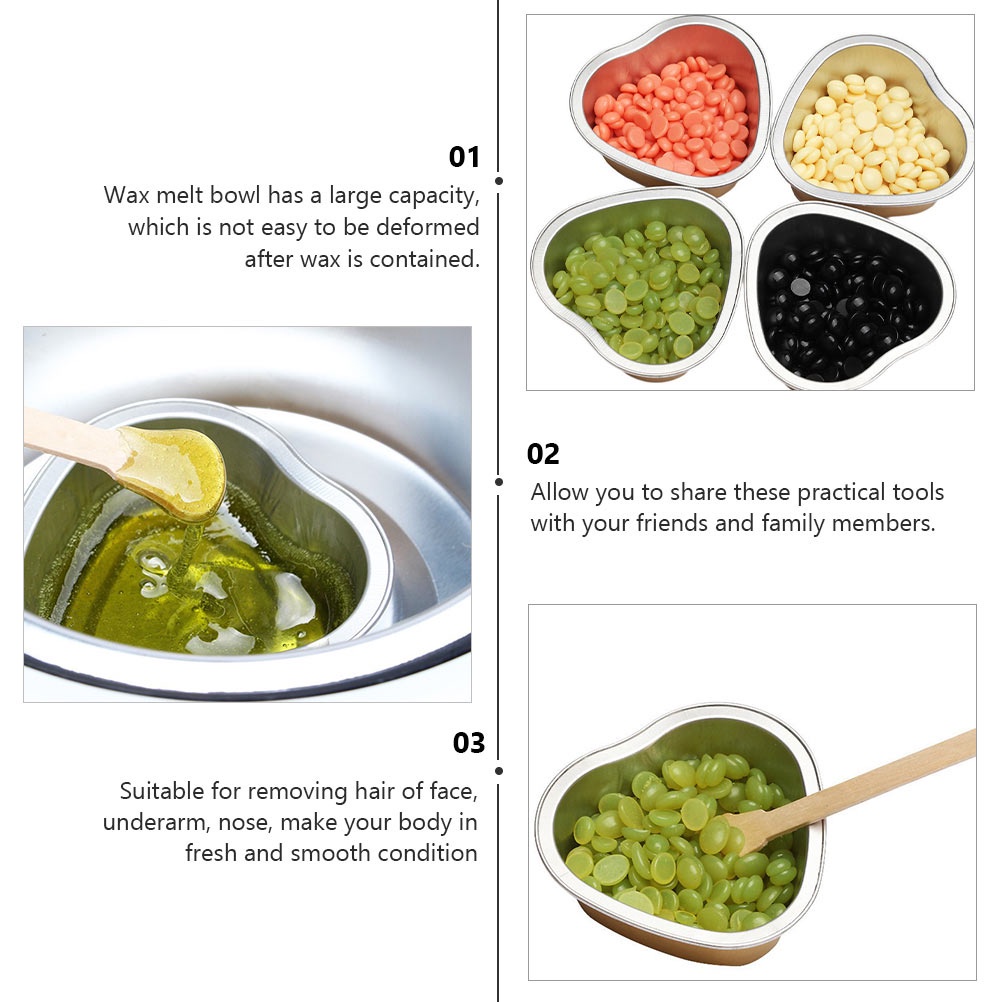 01
Wax melt bowl has a large capacity, which is not easy to be deformed after wax is contained.

02
Allow you to share these practical tools with your friends and family members.

03
Suitable for removing hair of face, underarm, nose, make your body in fresh and smooth condition