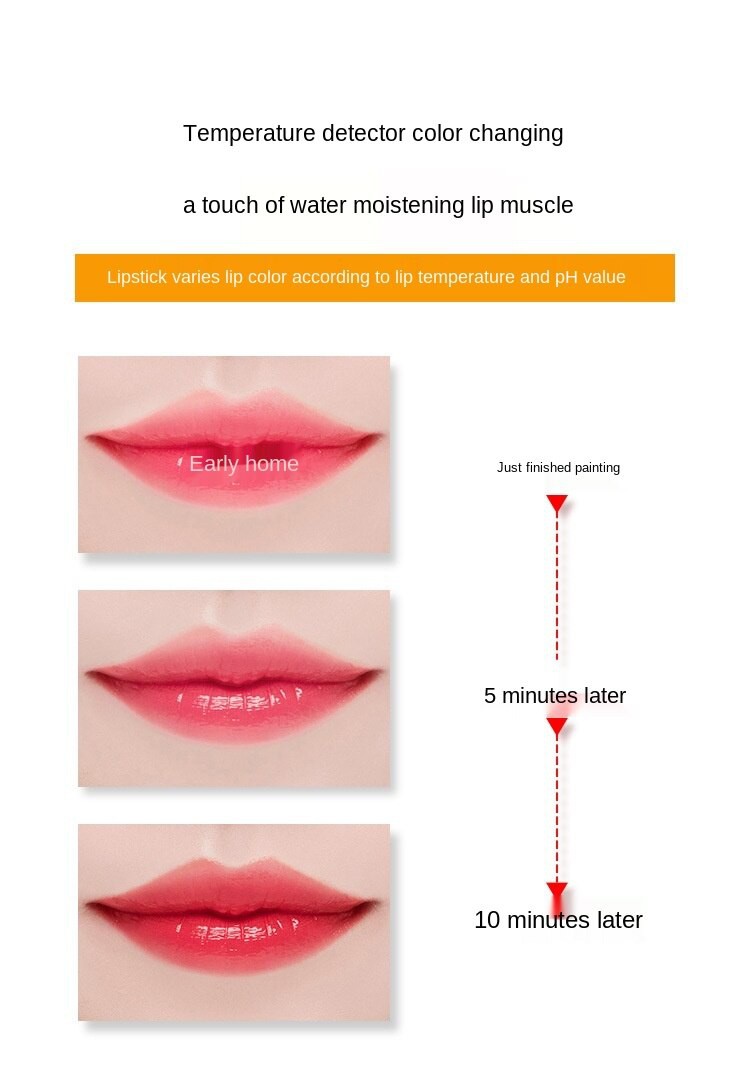 Temperature detector color changing

a touch of water moistening lip muscle

Lipstick varies lip color according to lip temperature and pH value

Early home

Just finished painting

5 minutes later

10 minutes later