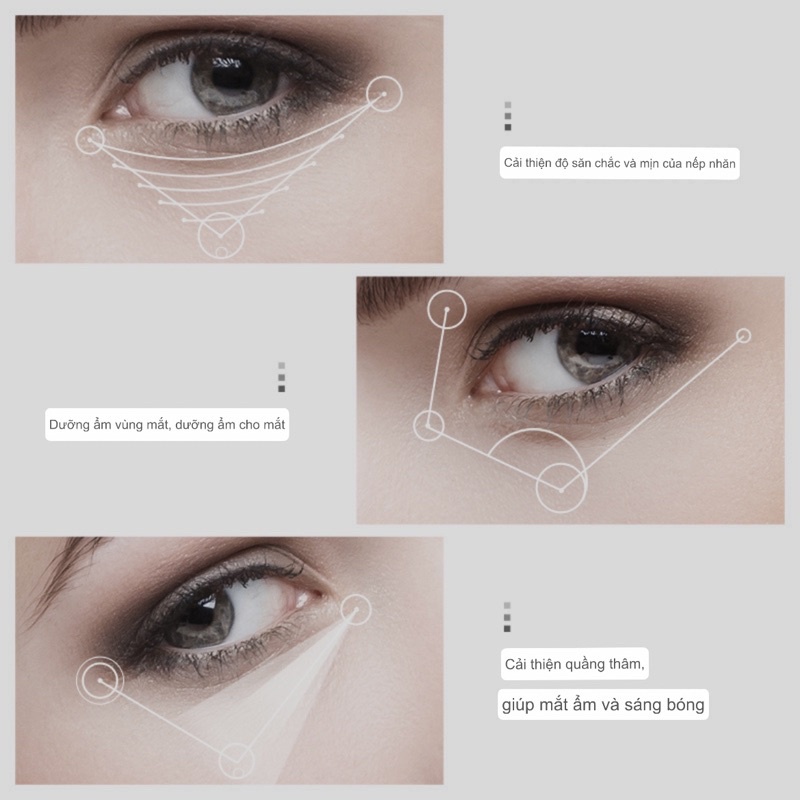 Cải thiện độ săn chắc và mịn của nếp nhăn

Dưỡng ẩm vùng mắt, dưỡng ẩm cho mắt

Cải thiện quầng thâm,

giúp mắt ẩm và sáng bóng