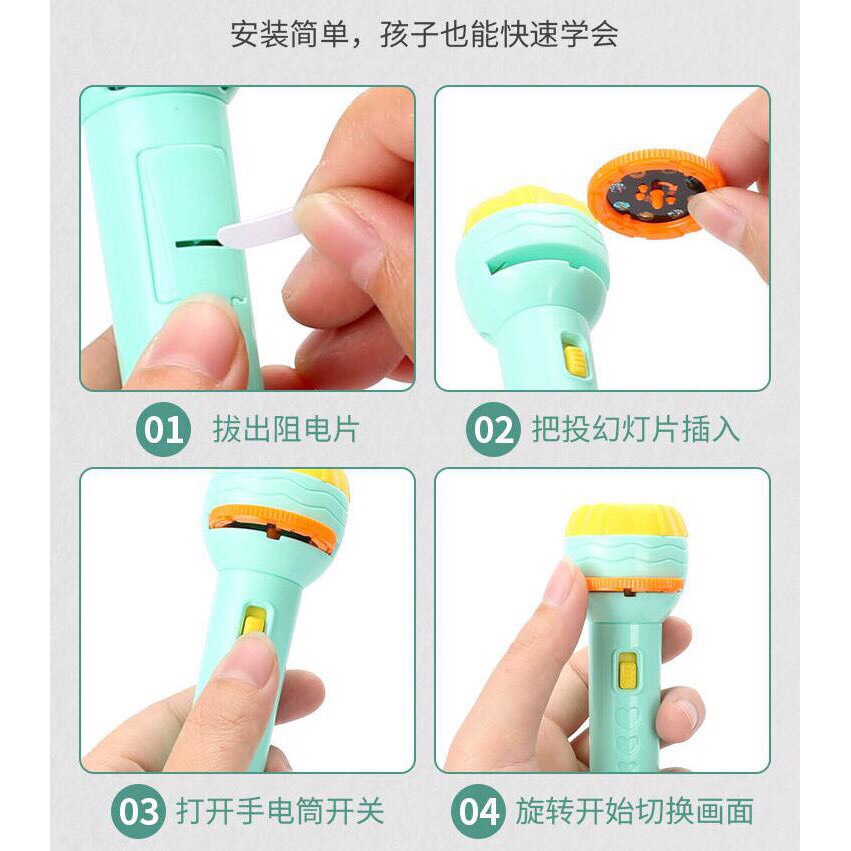 安装简单，孩子也能快速学会

01 拔出阻电片

02 把投幻灯片插入

03 打开手电筒开关

04 旋转开始切换画面