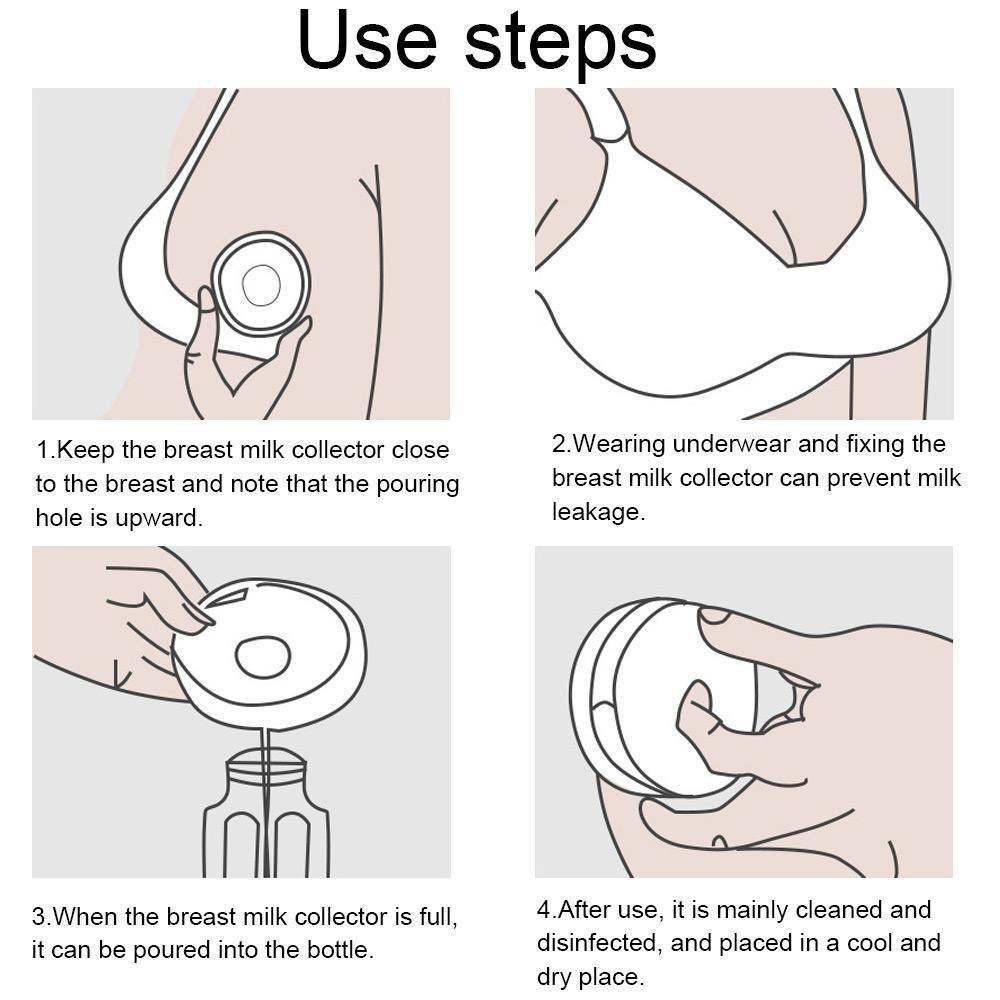 Use steps

1.Keep the breast milk collector close to the breast and note that the pouring hole is upward.

2.Wearing underwear and fixing the breast milk collector can prevent milk leakage.

3.When the breast milk collector is full, it can be poured into the bottle.

4.After use, it is mainly cleaned and disinfected, and placed in a cool and dry place.