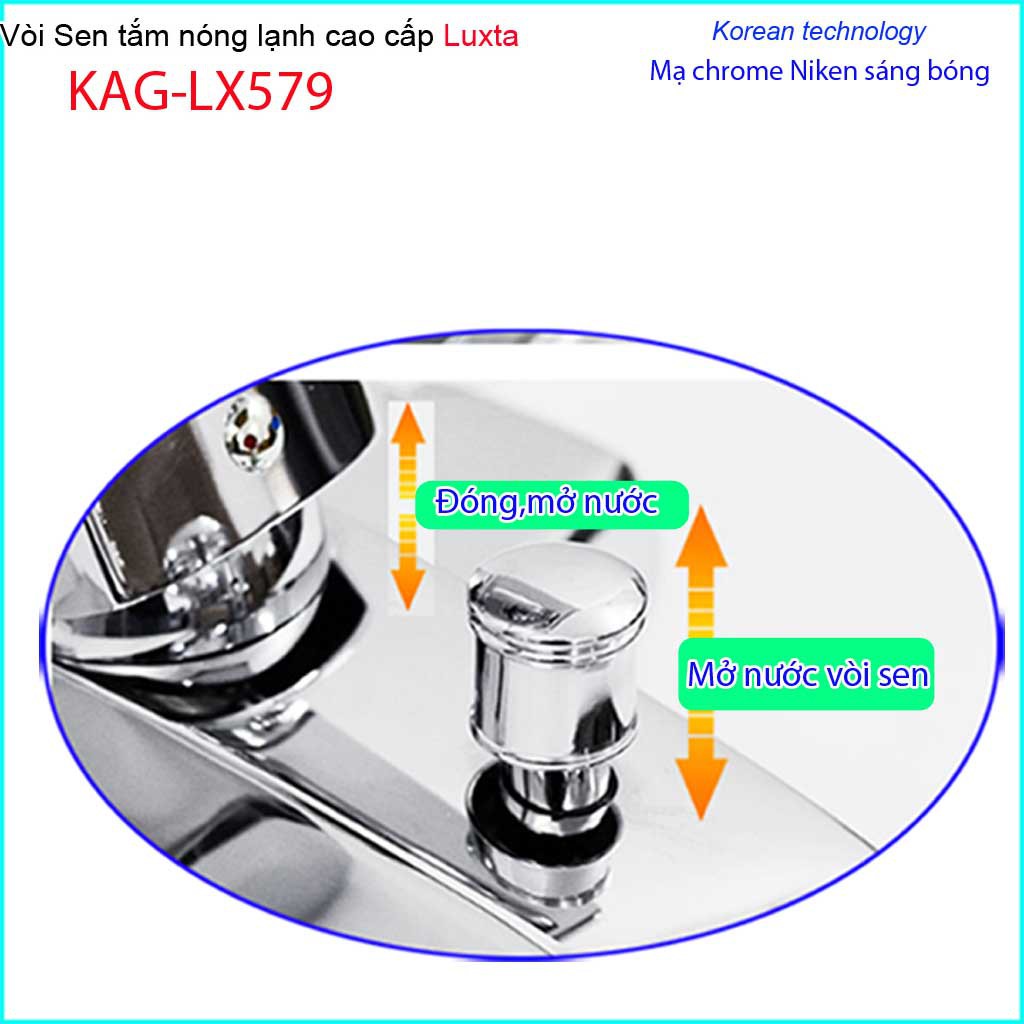 Vòi Sen tắm nóng lạnh cao cấp Luxta
KAG-LX579

Korean technology
Mạ chrome Niken sáng bóng

Đóng,mở nước

Mở nước vòi sen