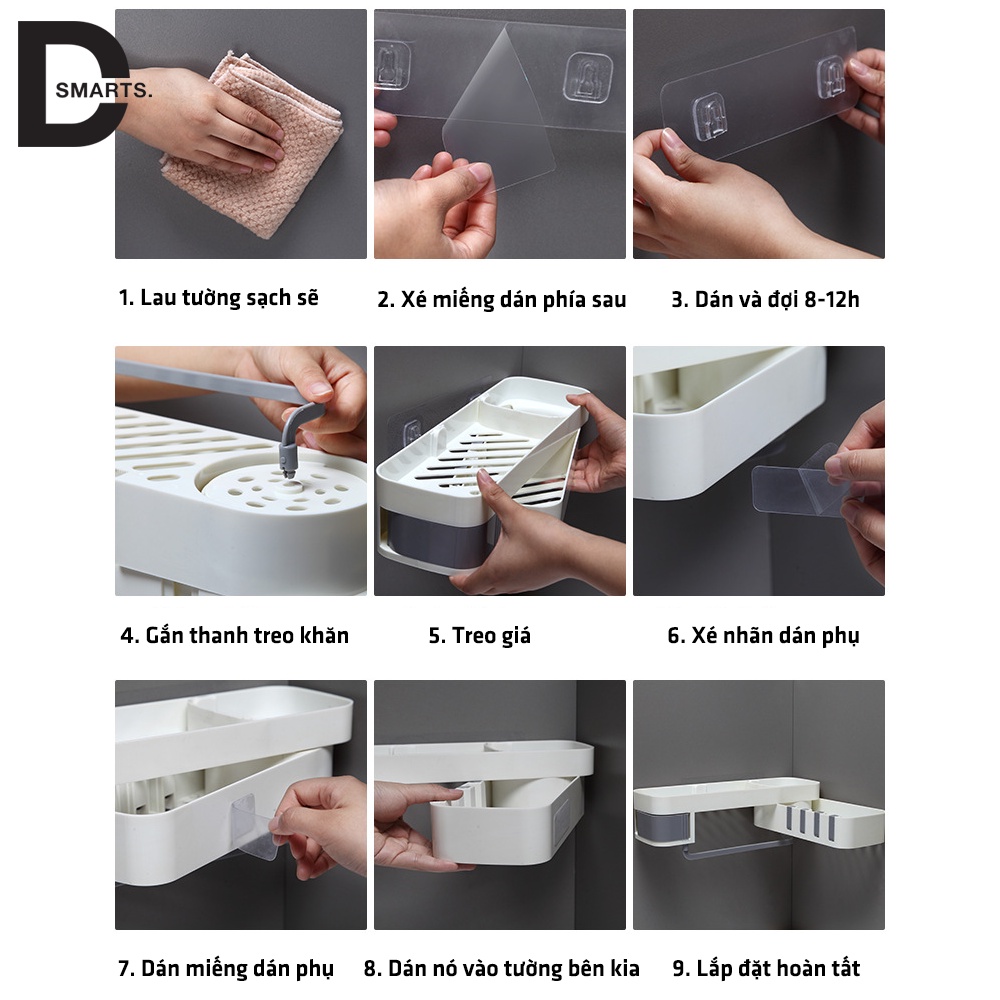 D SMARTS.

1. Lau tường sạch sẽ

2. Xé miếng dán phía sau

3. Dán và đợi 8-12h

4. Gắn thanh treo khăn

5. Treo giá

6. Xé nhãn dán phụ

7. Dán miếng dán phụ

8. Dán nó vào tường bên kia

9. Lắp đặt hoàn tất