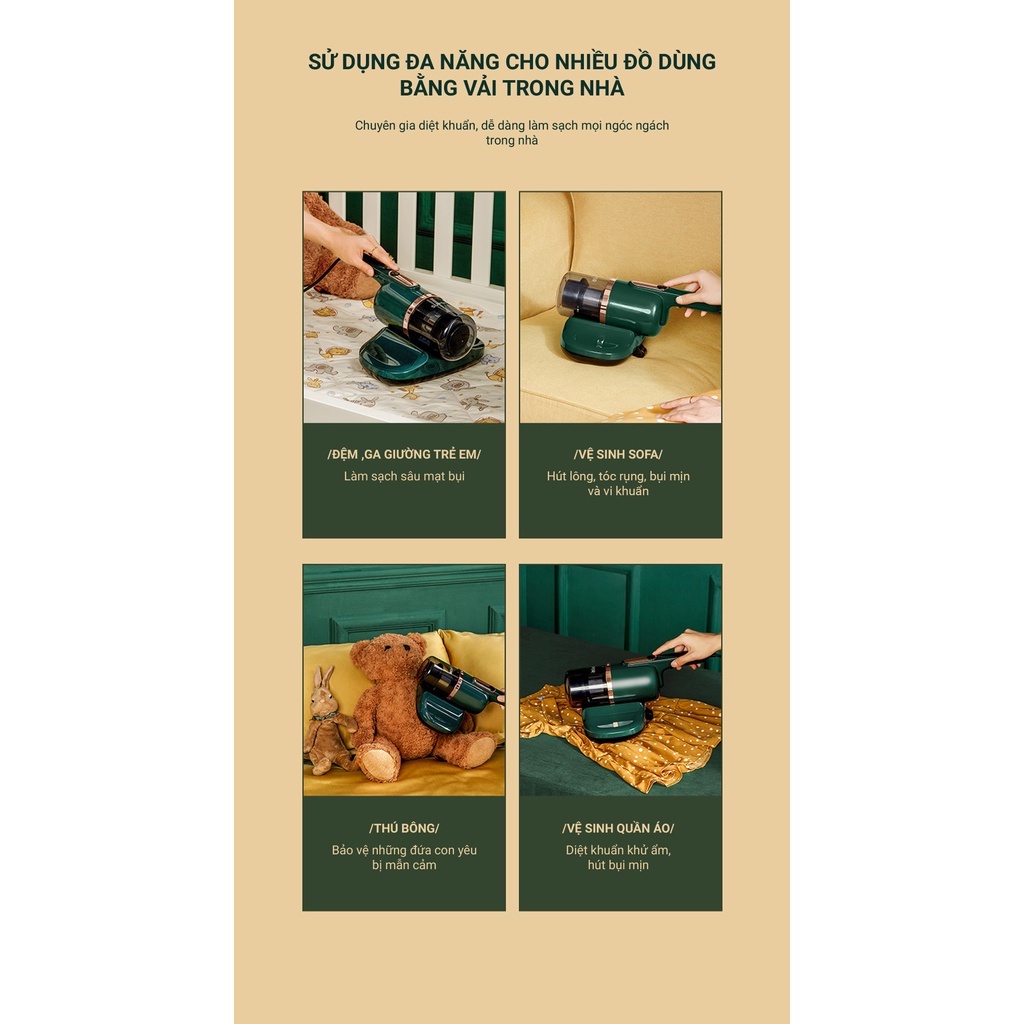 SỬ DỤNG ĐA NĂNG CHO NHIỀU ĐỒ DÙNG BẰNG VẢI TRONG NHÀ

Chuyên gia diệt khuẩn, dễ dàng làm sạch mọi ngóc ngách trong nhà

/ĐỆM ,GA GIƯỜNG TRẺ EM/
Làm sạch sâu mạt bụi

/VỆ SINH SOFA/
Hút lông, tóc rụng, bụi mịn và vi khuẩn

/THÚ BÔNG/
Bảo vệ những đứa con yêu bị mẫn cảm

/VỆ SINH QUẦN ÁO/
Diệt khuẩn khử ẩm, hút bụi mịn