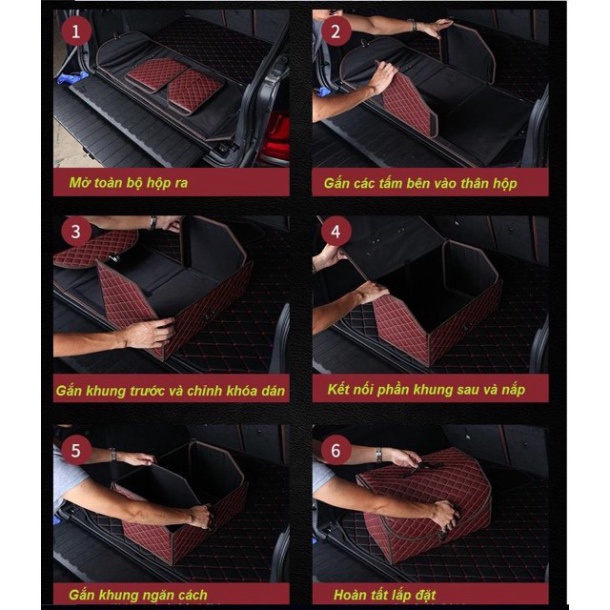 1
Mở toàn bộ hộp ra

2
Gắn các tấm bên vào thân hộp

3
Gắn khung trước và chỉnh khóa dán

4
Kết nối phần khung sau và nắp

5
Gắn khung ngăn cách

6
Hoàn tất lắp đặt