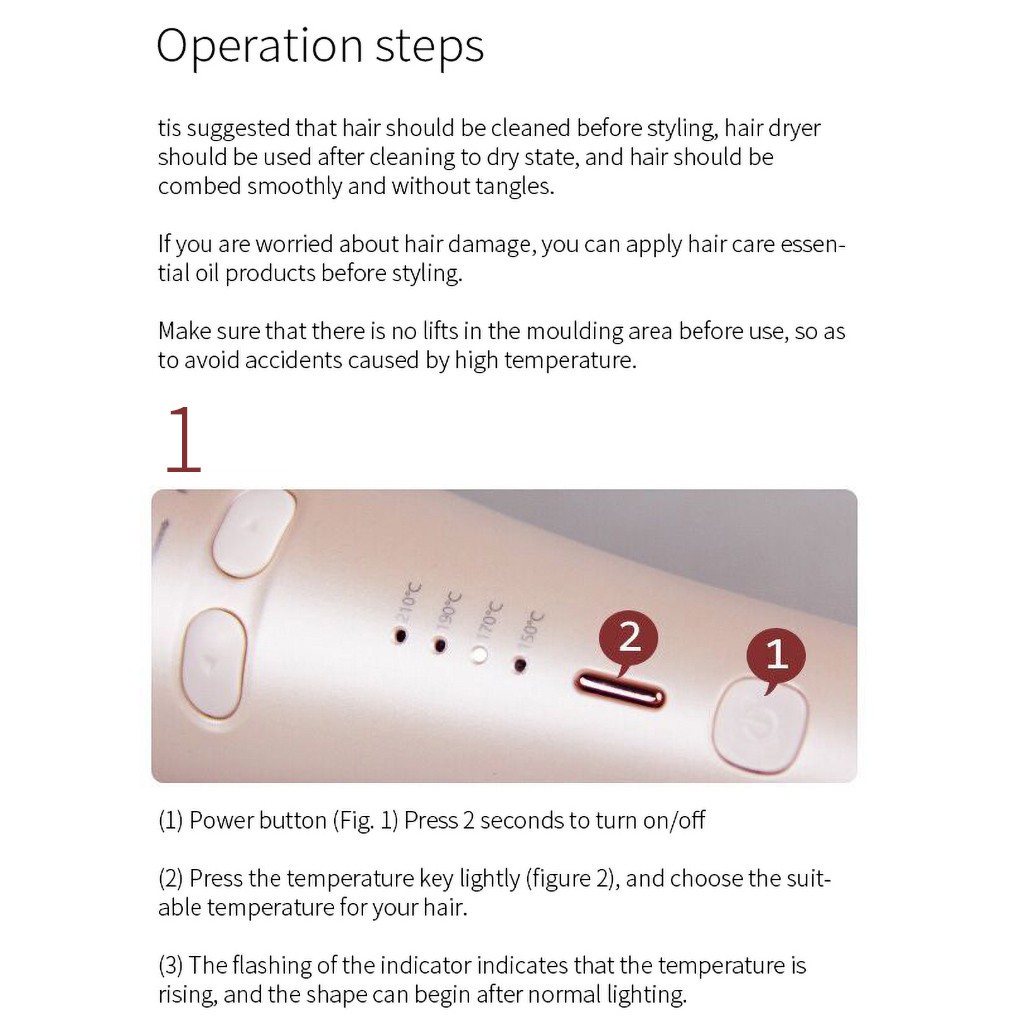 Operation steps

tis suggested that hair should be cleaned before styling, hair dryer should be used after cleaning to dry state, and hair should be combed smoothly and without tangles.

If you are worried about hair damage, you can apply hair care essential oil products before styling.

Make sure that there is no lifts in the moulding area before use, so as to avoid accidents caused by high temperature.

1

210°C
190°C
170°C
150°C
2
1

(1) Power button (Fig. 1) Press 2 seconds to turn on/off

(2) Press the temperature key lightly (figure 2), and choose the suitable temperature for your hair.

(3) The flashing of the indicator indicates that the temperature is rising, and the shape can begin after normal lighting.