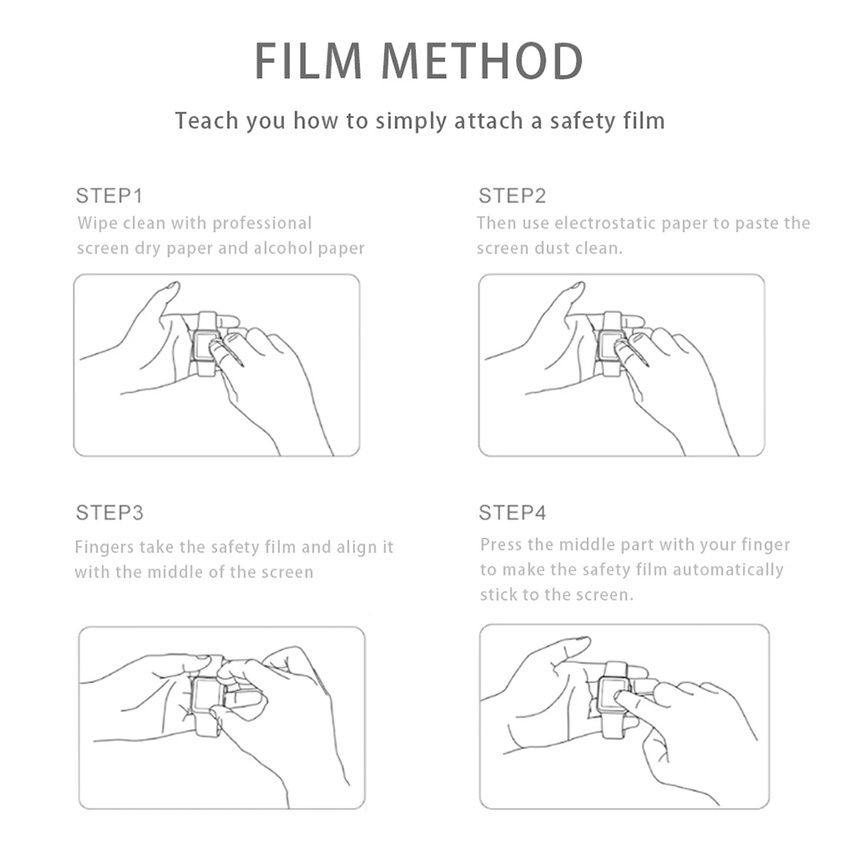 FILM METHOD

Teach you how to simply attach a safety film

STEP1
Wipe clean with professional screen dry paper and alcohol paper

STEP2
Then use electrostatic paper to paste the screen dust clean.

STEP3
Fingers take the safety film and align it with the middle of the screen

STEP4
Press the middle part with your finger to make the safety film automatically stick to the screen.